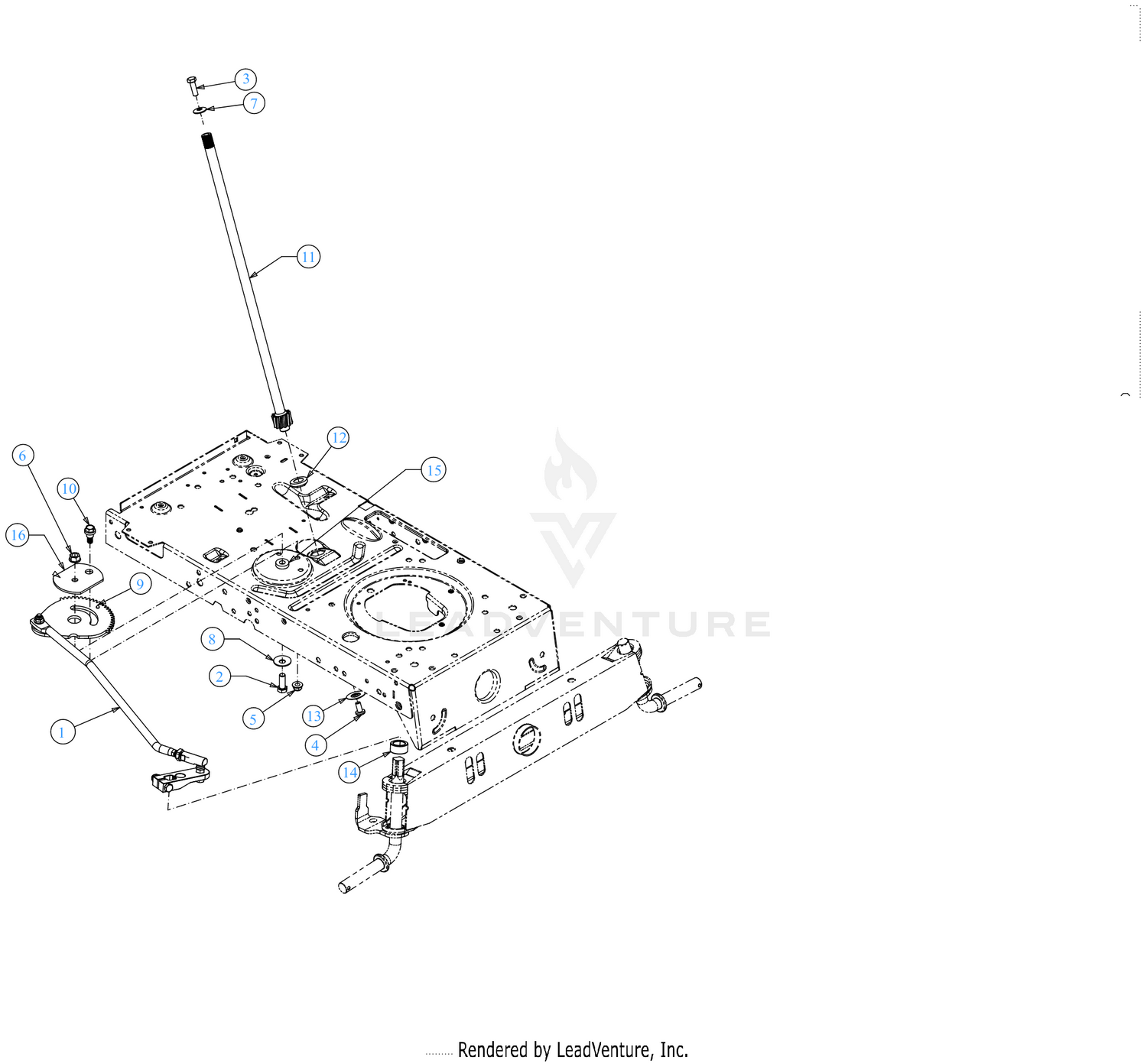 3
7
11
12
15
6
10
16
9
8
2
5
13
4
1
14
LEADVENTURE
Rendered by LeadVenture, Inc.