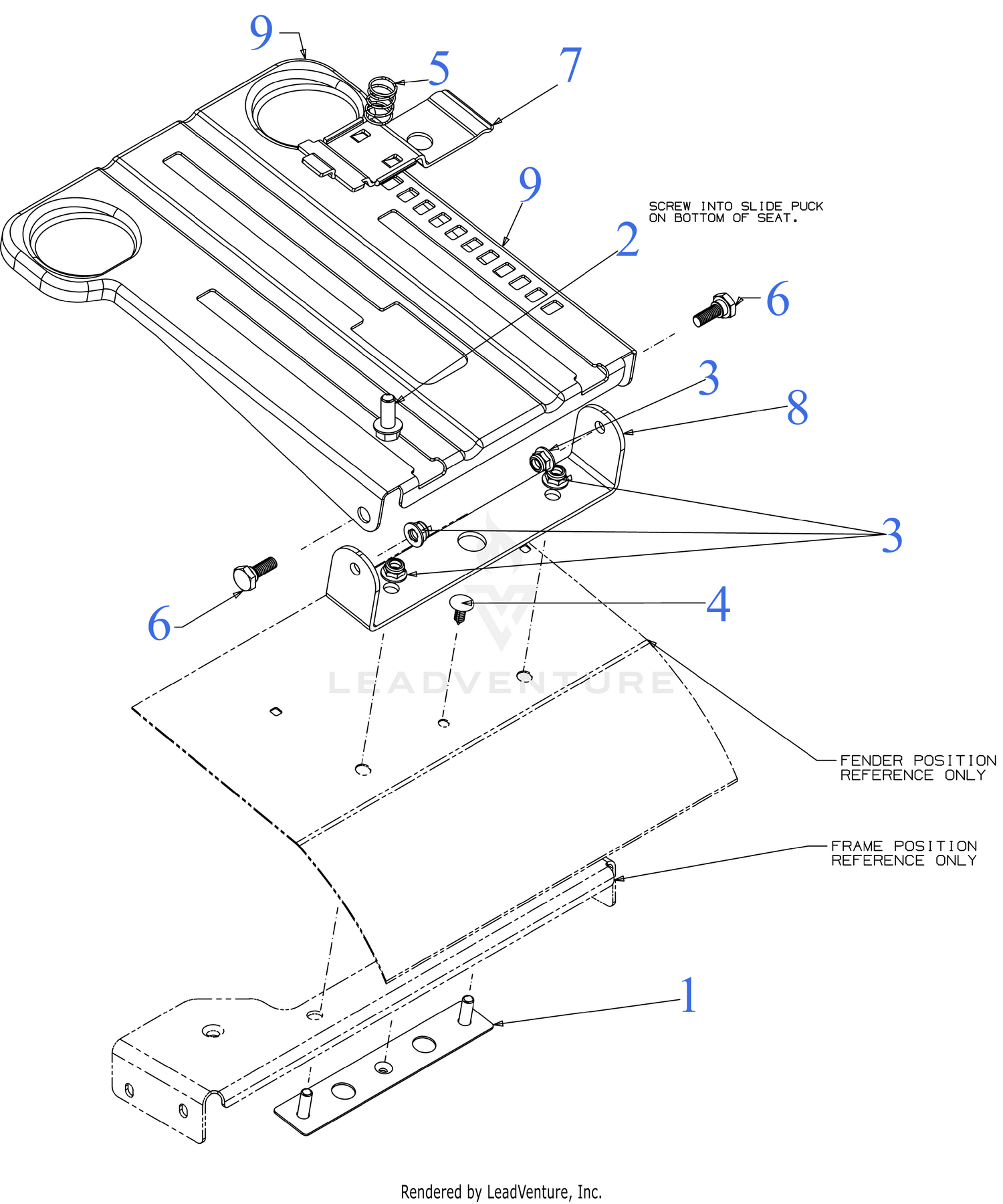 9

5

7

9

SCREW INTO SLIDE PUCK ON BOTTOM OF SEAT.

2

6

3

8

3

4

6

LEADVENTURE

FENDER POSITION REFERENCE ONLY

FRAME POSITION REFERENCE ONLY

1

Rendered by LeadVenture, Inc.