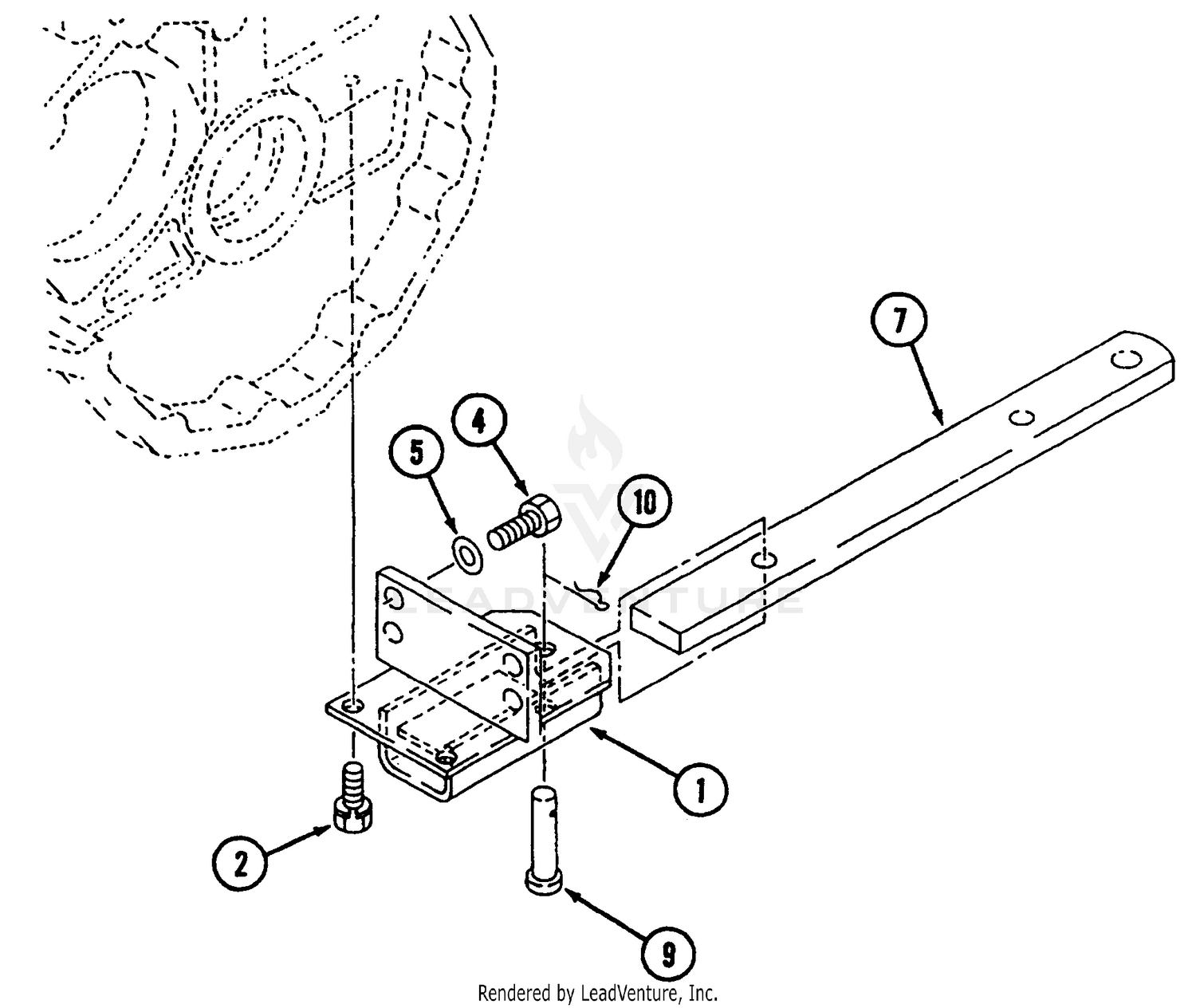 7

4

5

10

LEADVENTURE

1

2

9

Rendered by LeadVenture, Inc.