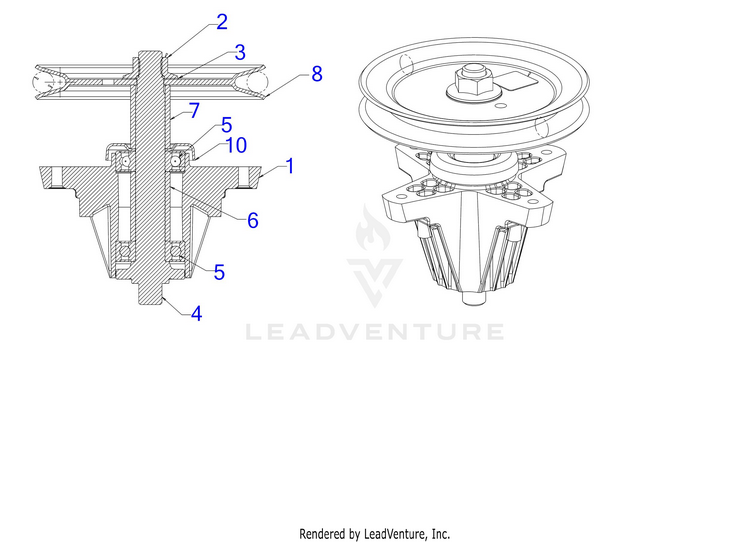 2
3
8
7
5
10
1
6
5
4

LEADVENTURE

Rendered by LeadVenture, Inc.