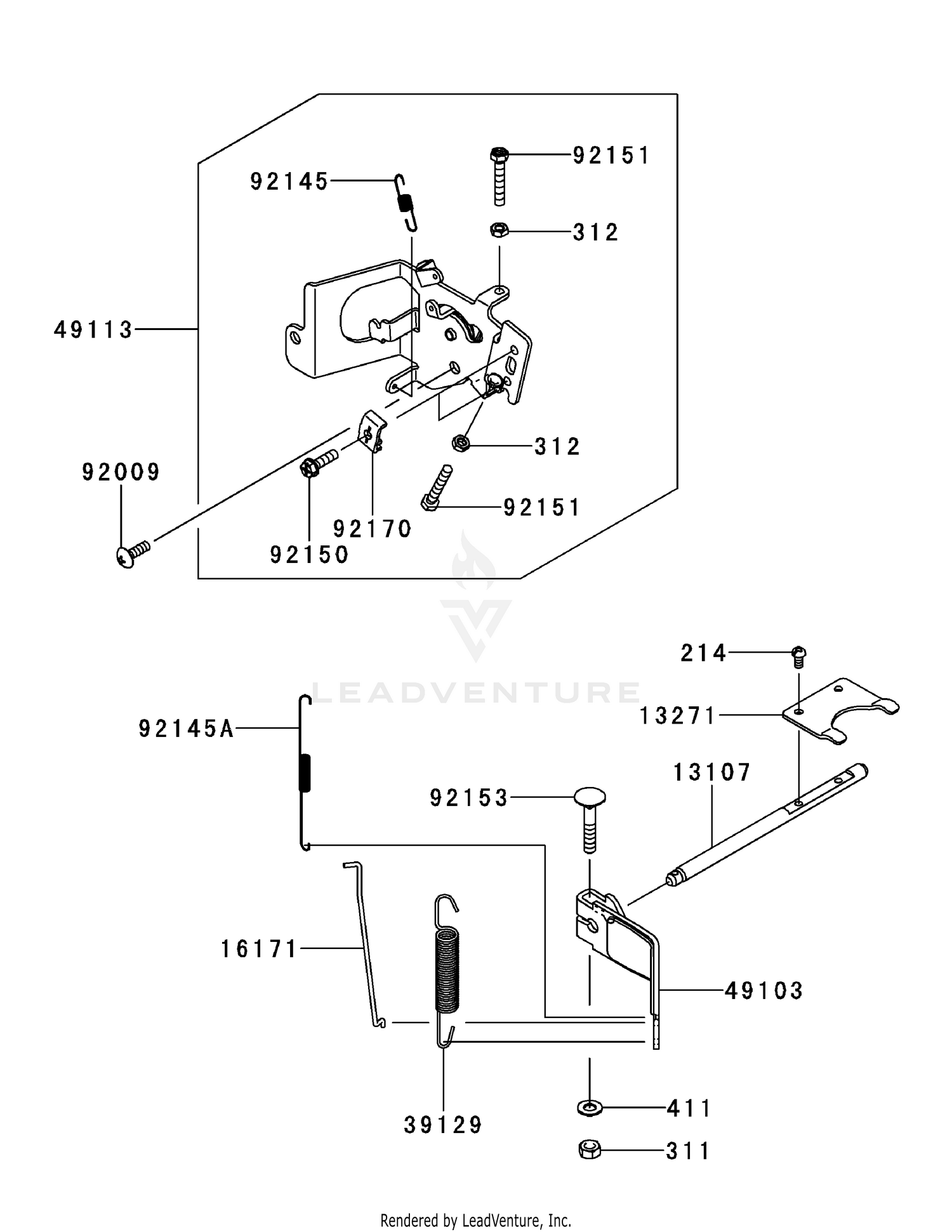 92151
92145
312
49113
312
92009
92151
92170
92150
LEADVENTURE
214
13271
92145A
13107
92153
16171
49103
411
39129
311
Rendered by LeadVenture, Inc.