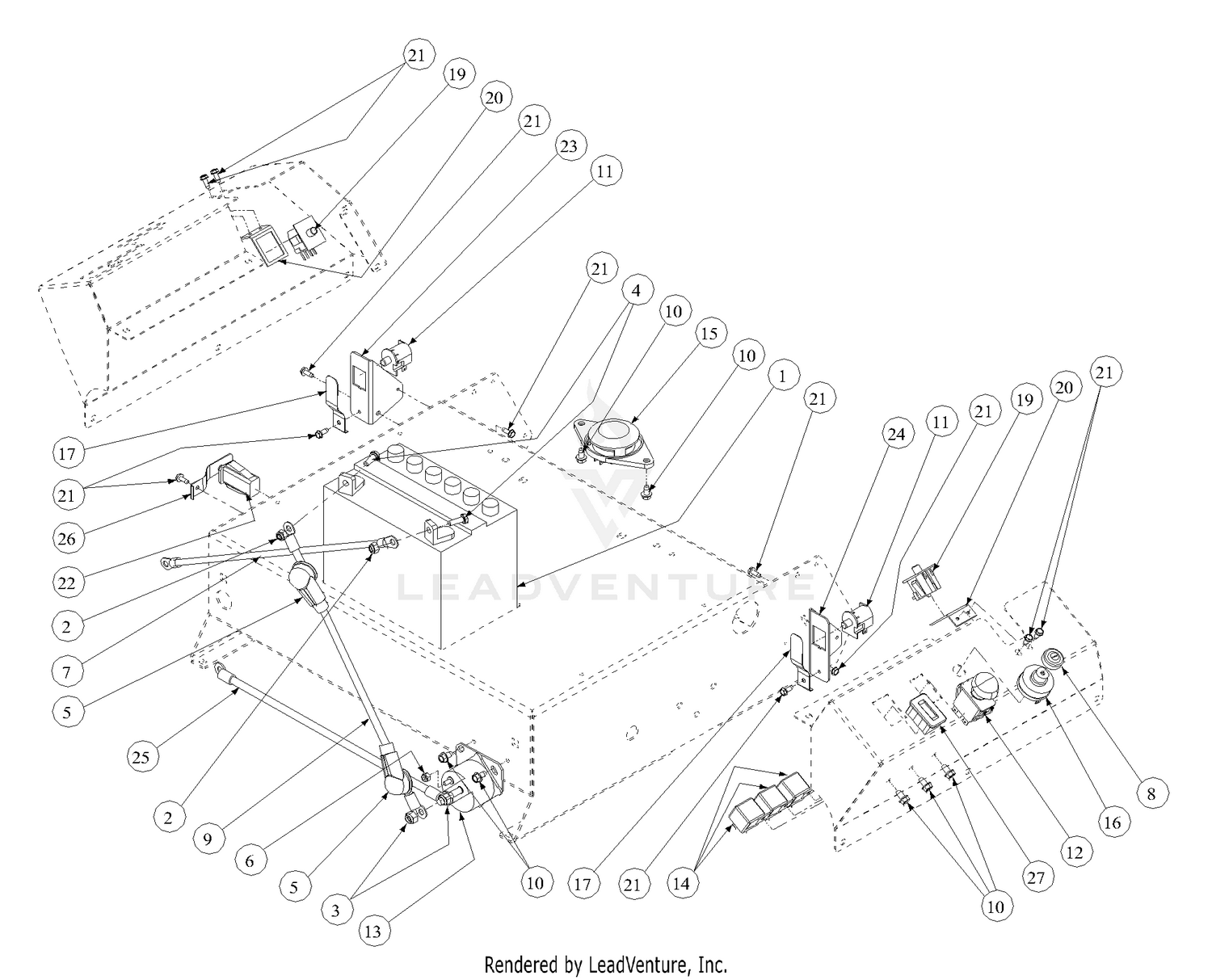 21
19
20
21
23
11
21
4
10
15
10
1
21
24
11
21
19
20
21
17
21
26
22
2
7
5
25
2
9
6
5
3
13
10
17
21
14
10
27
12
16
8

LEADVENTURE

Rendered by LeadVenture, Inc.