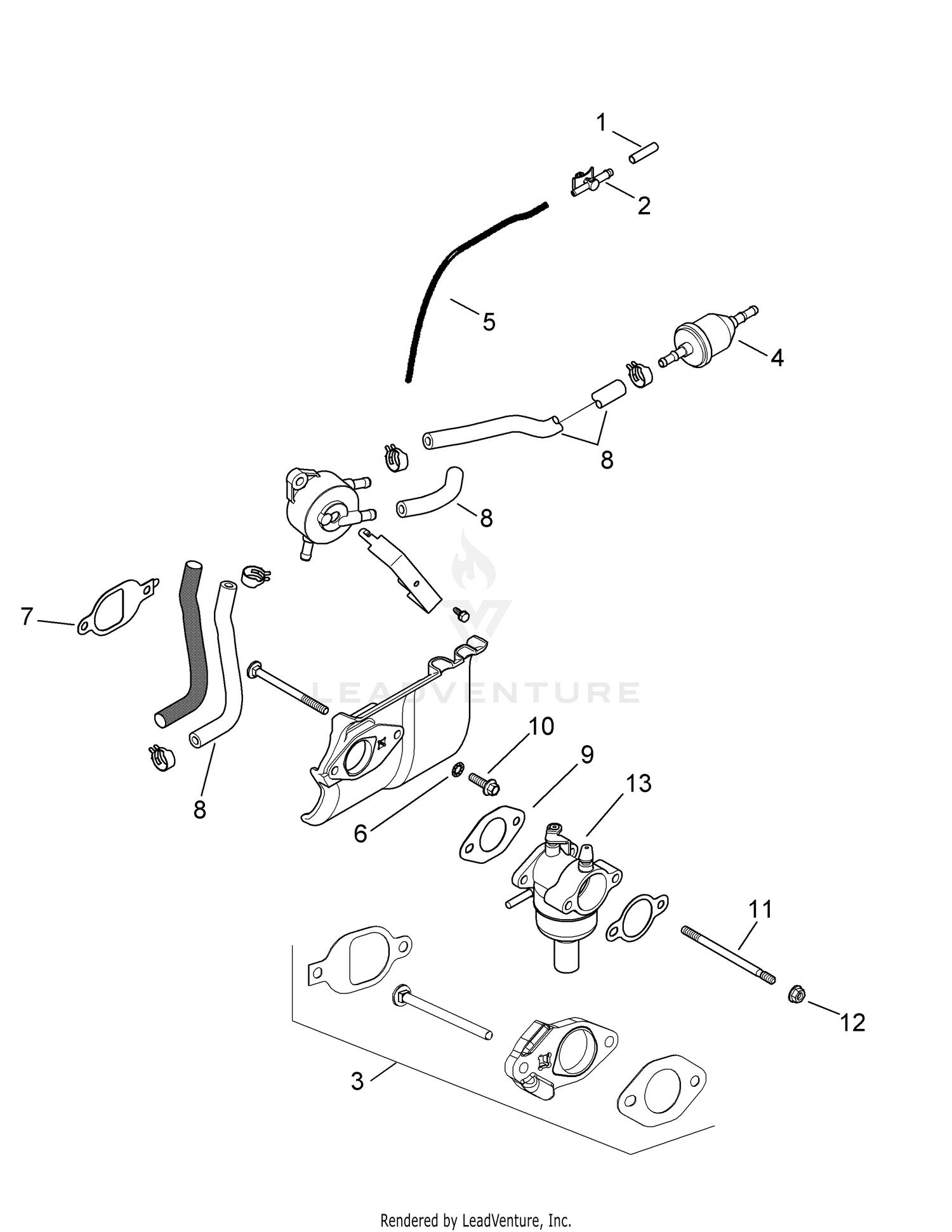 1
2
5
4
8
8
7
LEADVENTURE
10
9
13
8
6
11
12
3

Rendered by LeadVenture, Inc.