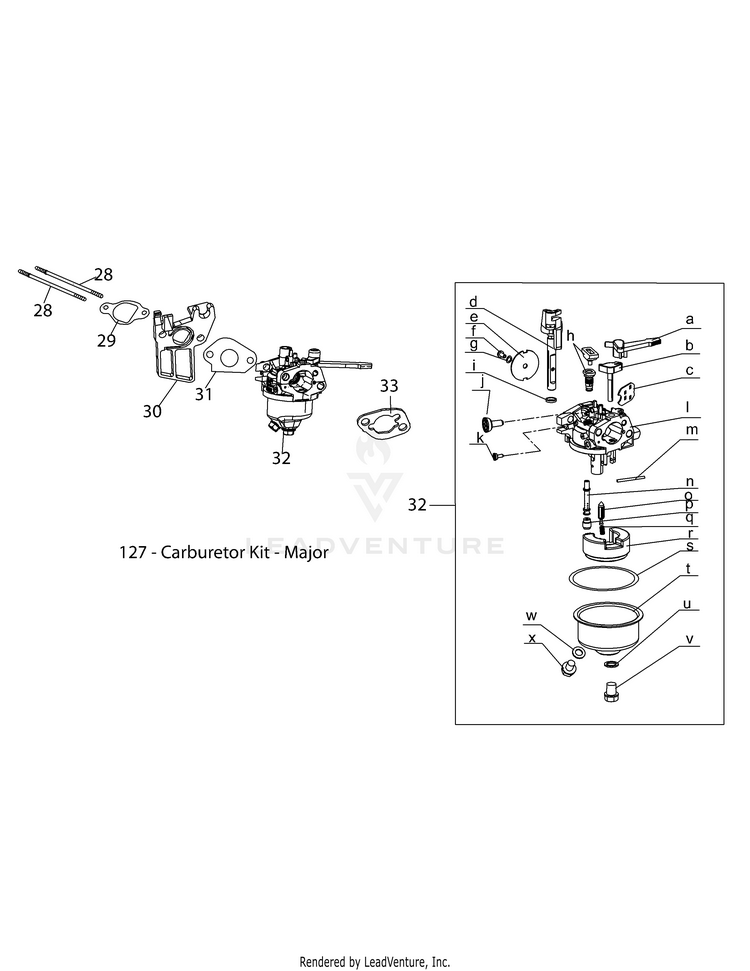 28
28
29
30
31
32
33
127 - Carburetor Kit - Major
LEADVENTURE
32
d
e
f
g
h
i
j
k
a
b
c
l
m
n
o
p
q
r
s
t
u
v
w
x
Rendered by LeadVenture, Inc.