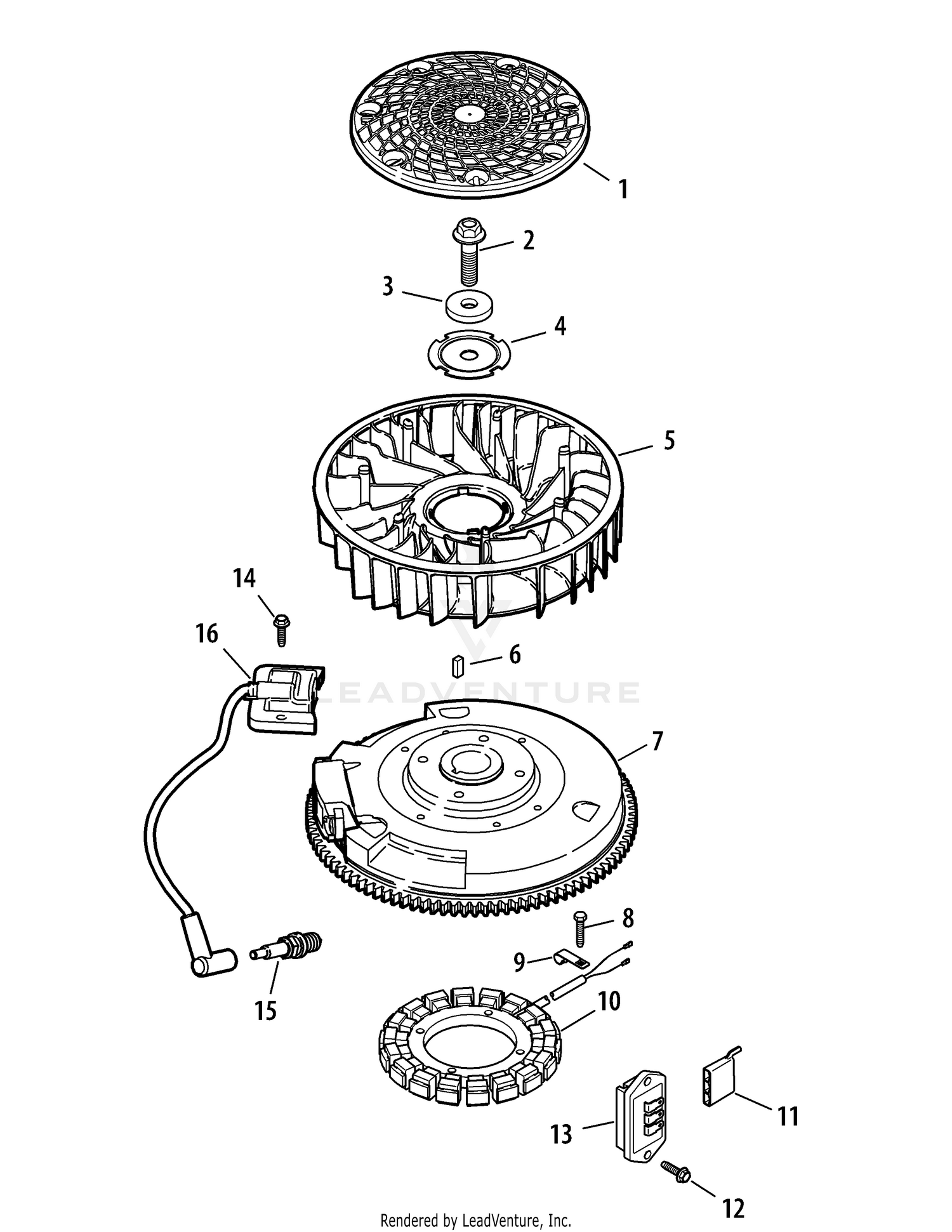 1
2
3
4
5
14
16
6
LEADVENTURE
7
8
9
15
10
11
13
12
Rendered by LeadVenture, Inc.