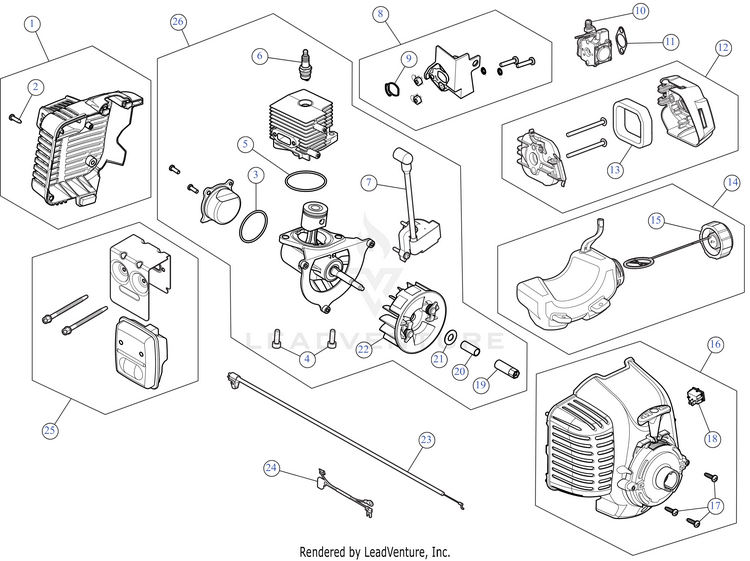 1
2
26
6
5
3
7
4
22
21
20
19
8
9
10
11
12
13
14
15
16
18
17
25
23
24
LEADVENTURE
Rendered by LeadVenture, Inc.