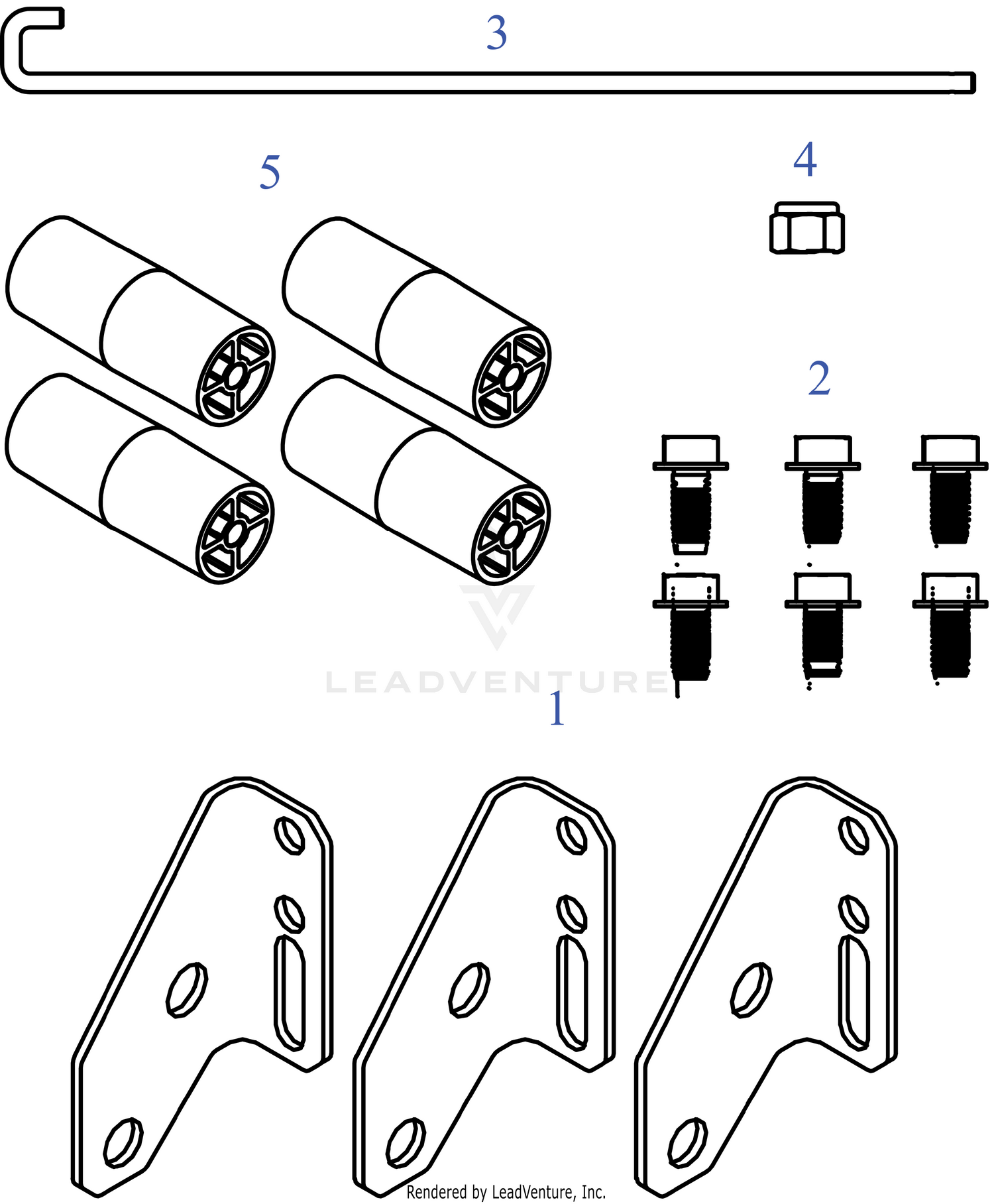 3

5

4

2

LEADVENTURE

1

Rendered by LeadVenture, Inc.