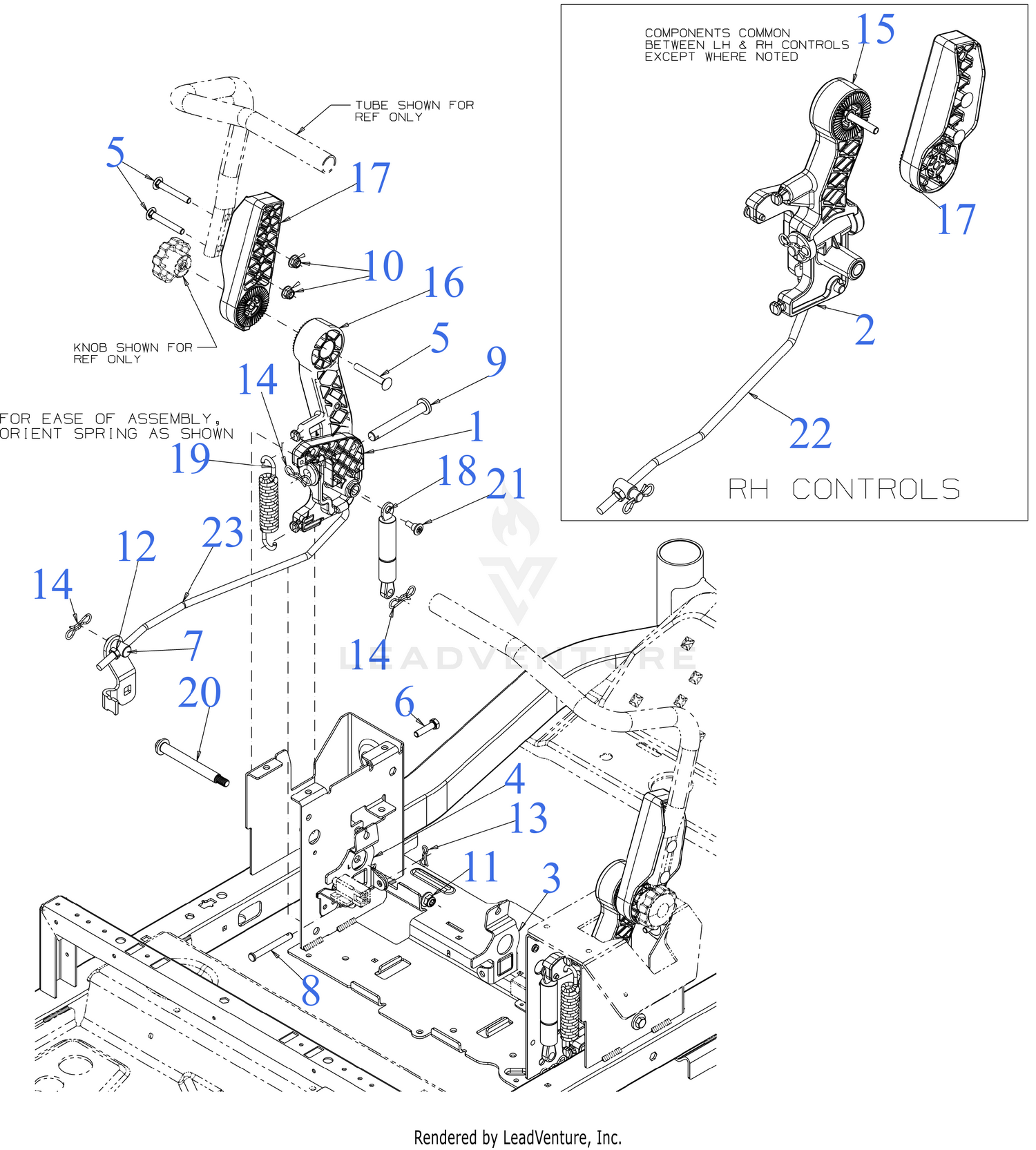 COMPONENTS COMMON BETWEEN LH & RH CONTROLS EXCEPT WHERE NOTED

15

17

2

22

RH CONTROLS

TUBE SHOWN FOR REF ONLY

5

17

10

16

KNOB SHOWN FOR REF ONLY

5

9

14

FOR EASE OF ASSEMBLY, ORIENT SPRING AS SHOWN

1

19

18

21

23

12

14

7

14

LEADVENTURE

20

6

4

13

11

3

8

Rendered by LeadVenture, Inc.