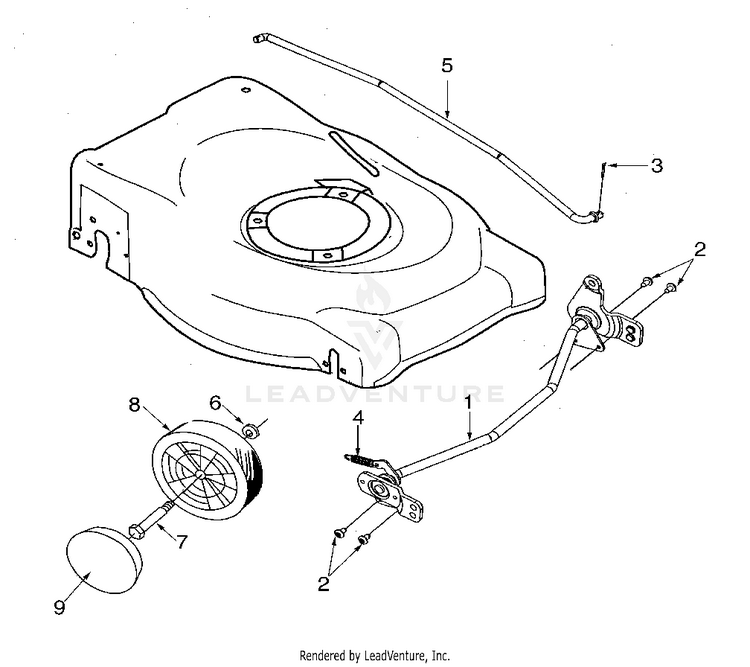 5
3
2
LEADVENTURE
8
6
4
1
7
2
9
Rendered by LeadVenture, Inc.