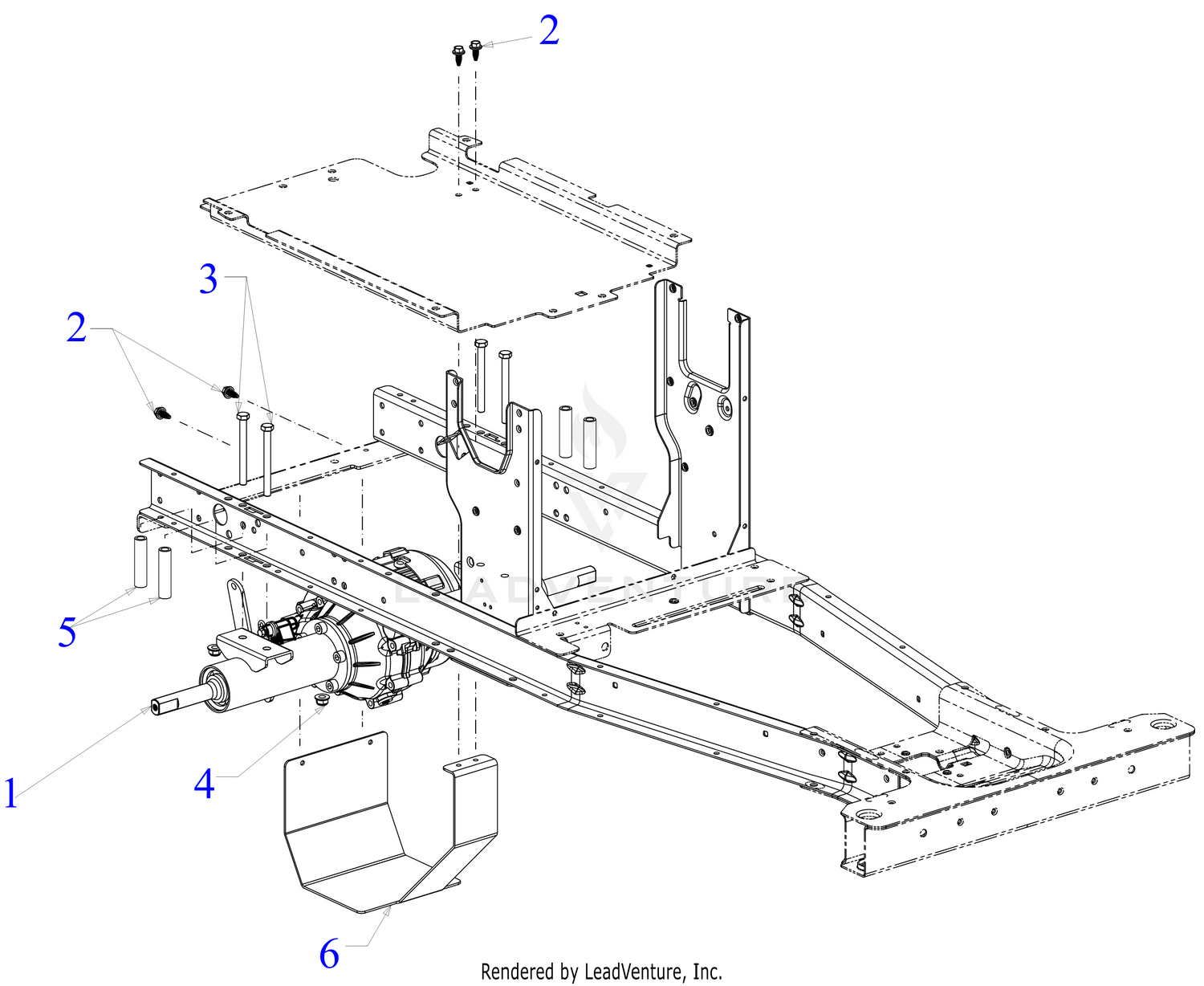 2

3

2

5

1

4

6

LEADVENTURE

Rendered by LeadVenture, Inc.