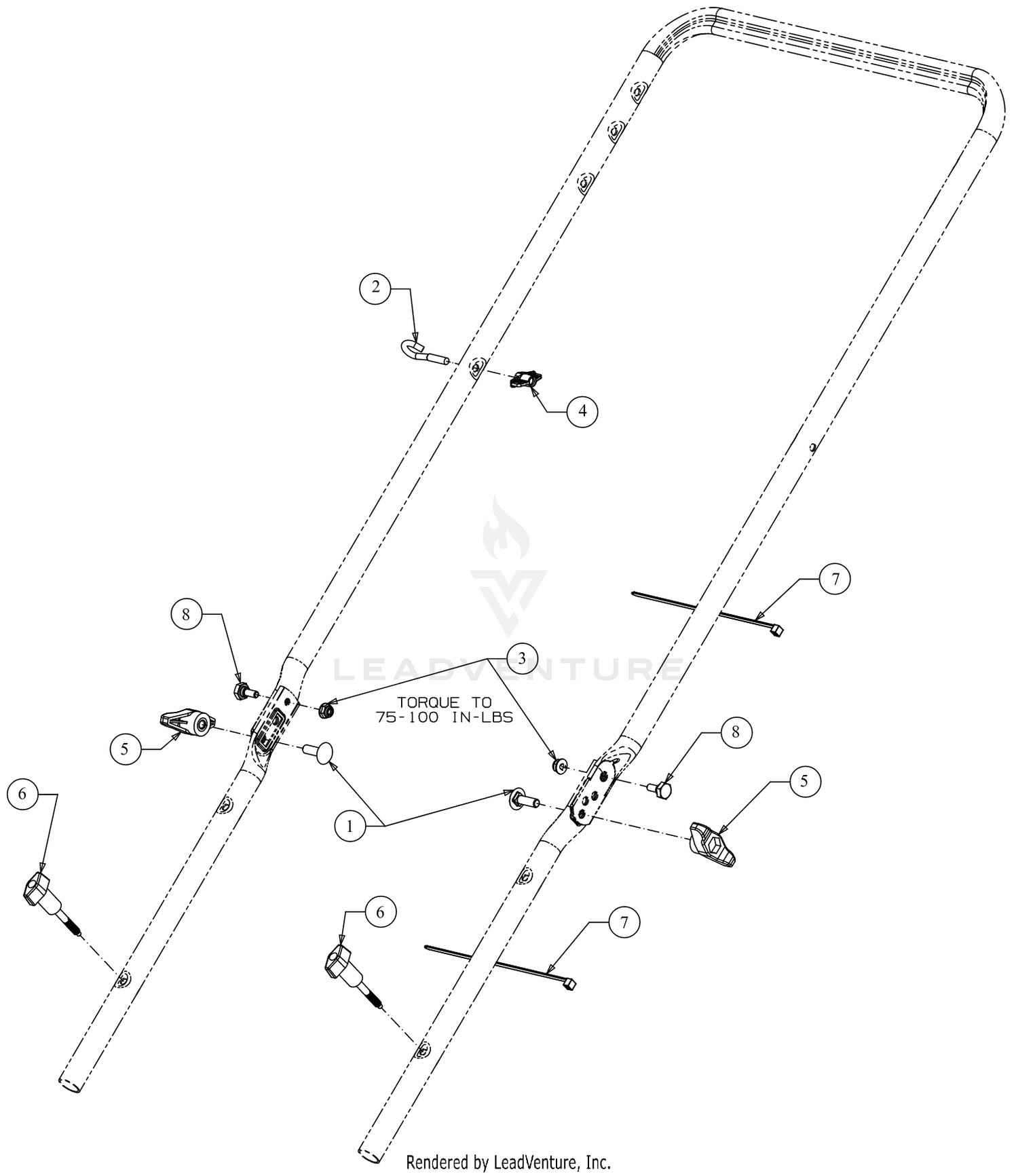 2

4

7

8

3

LEADVENTURE

TORQUE TO
75-100 IN-LBS

5

8

5

6

1

6

7

Rendered by LeadVenture, Inc.