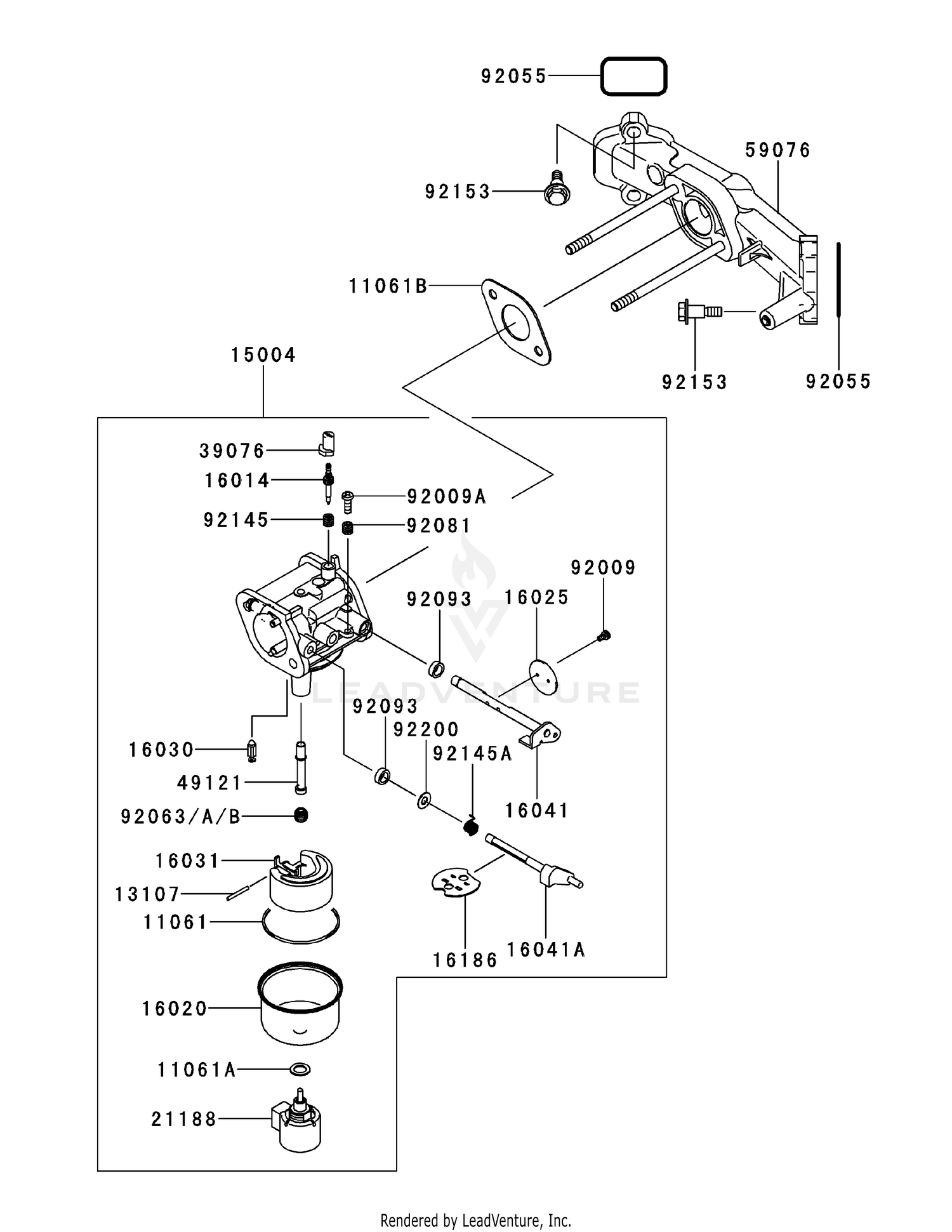 92055
59076
92153
11061B
92153
92055
15004
39076
16014
92009A
92145
92081
92009
92093
16025
LEADVENTURE
92093
92200
92145A
16030
49121
16041
92063/A/B
16031
13107
11061
16186
16041A
16020
11061A
21188

Rendered by LeadVenture, Inc.