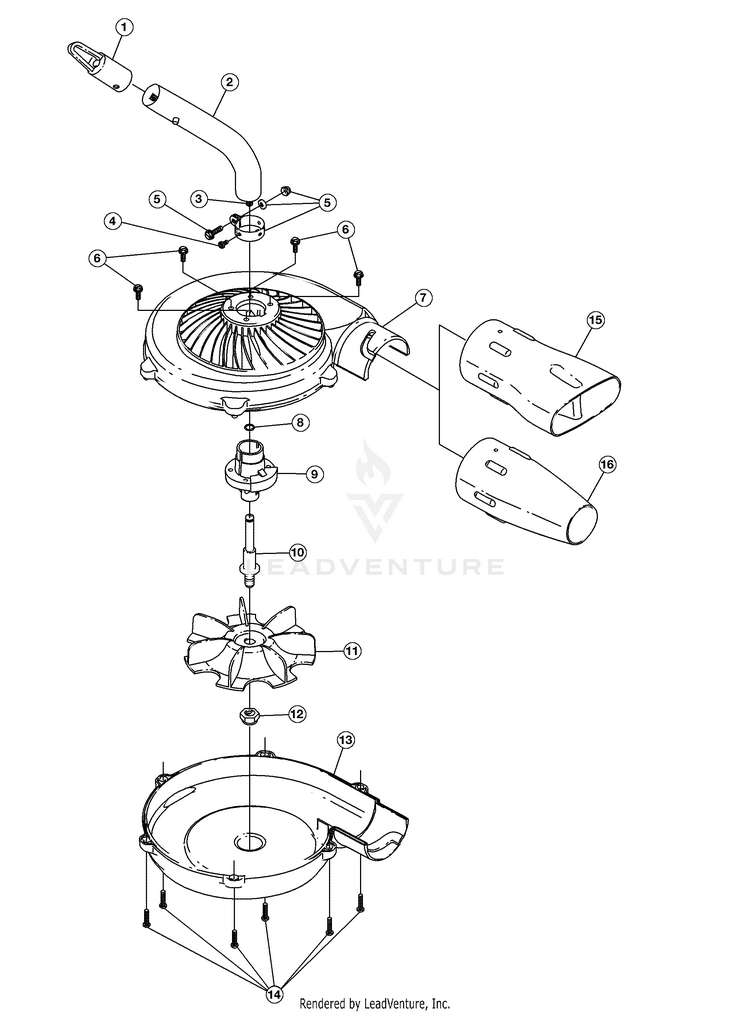 1
2
3
5
5
4
6
6
7
15
8
9
16
LEADVENTURE
10
11
12
13
14
Rendered by LeadVenture, Inc.