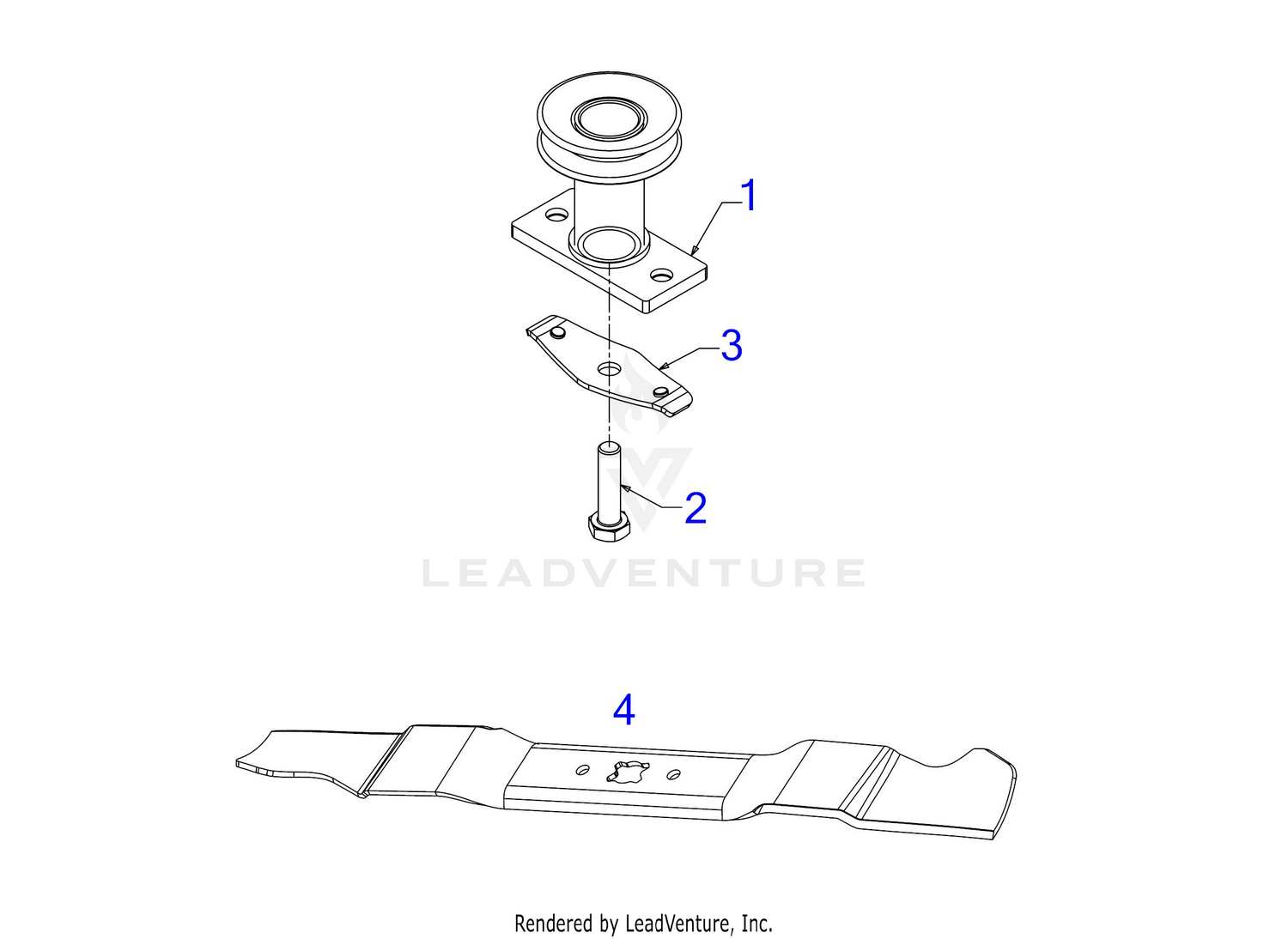 1
3
2
LEADVENTURE
4
Rendered by LeadVenture, Inc.