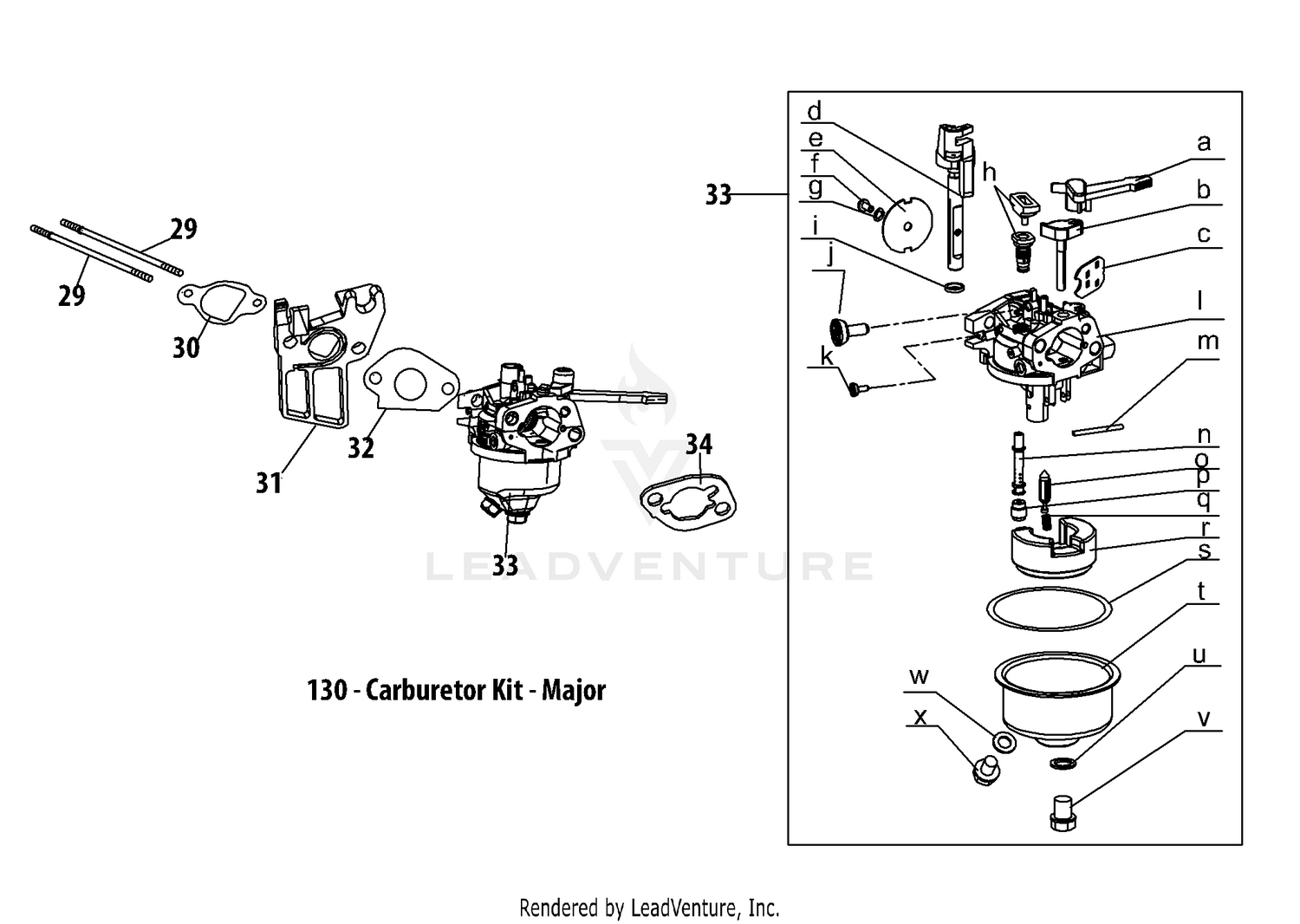 29
29
30
31
32
33
34
LEADVENTURE
130 - Carburetor Kit - Major
33
d
e
f
g
h
i
j
k
a
b
c
l
m
n
o
p
q
r
s
t
u
v
w
x
Rendered by LeadVenture, Inc.