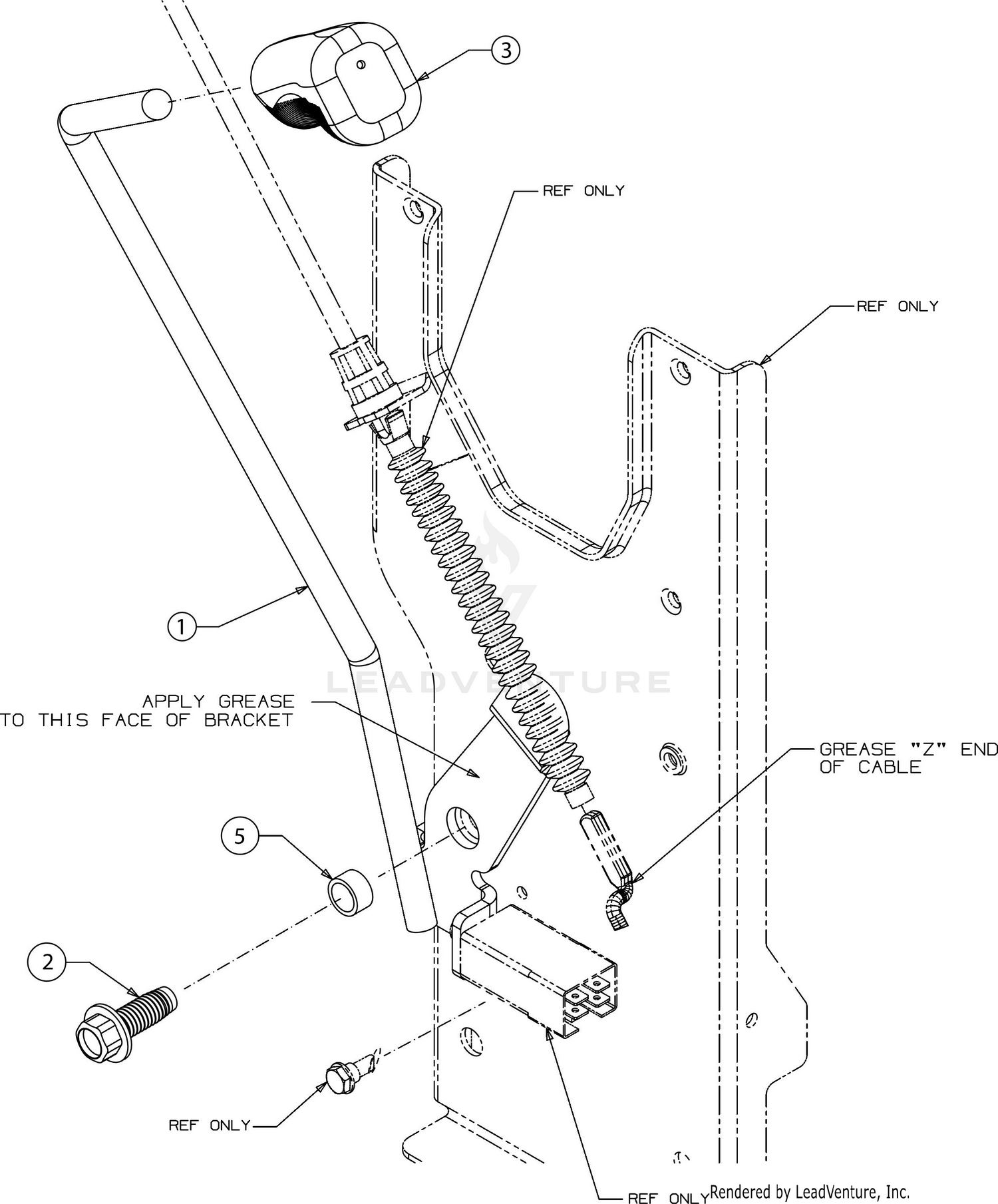 3

REF ONLY

REF ONLY

1

LEADVENTURE

APPLY GREASE
TO THIS FACE OF BRACKET

GREASE "Z" END
OF CABLE

5

2

REF ONLY

REF ONLY

Rendered by LeadVenture, Inc.