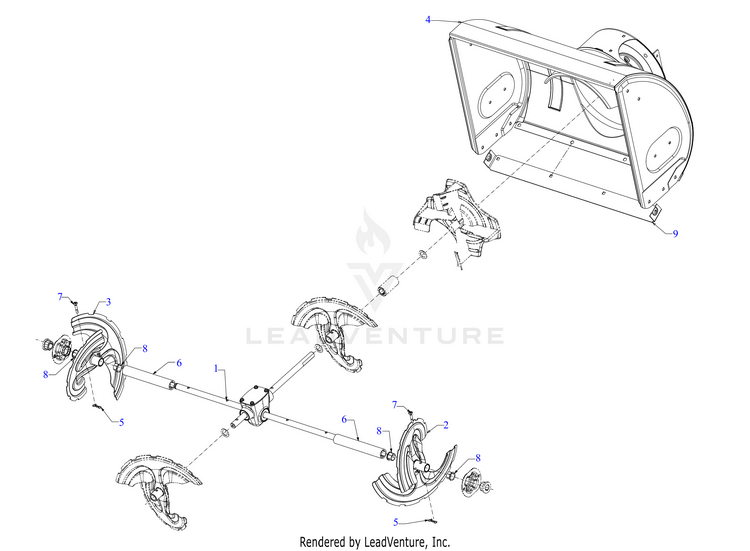 4

9

LEADVENTURE

7
3
8
8
6
1
5
7
6
8
2
8
5

Rendered by LeadVenture, Inc.