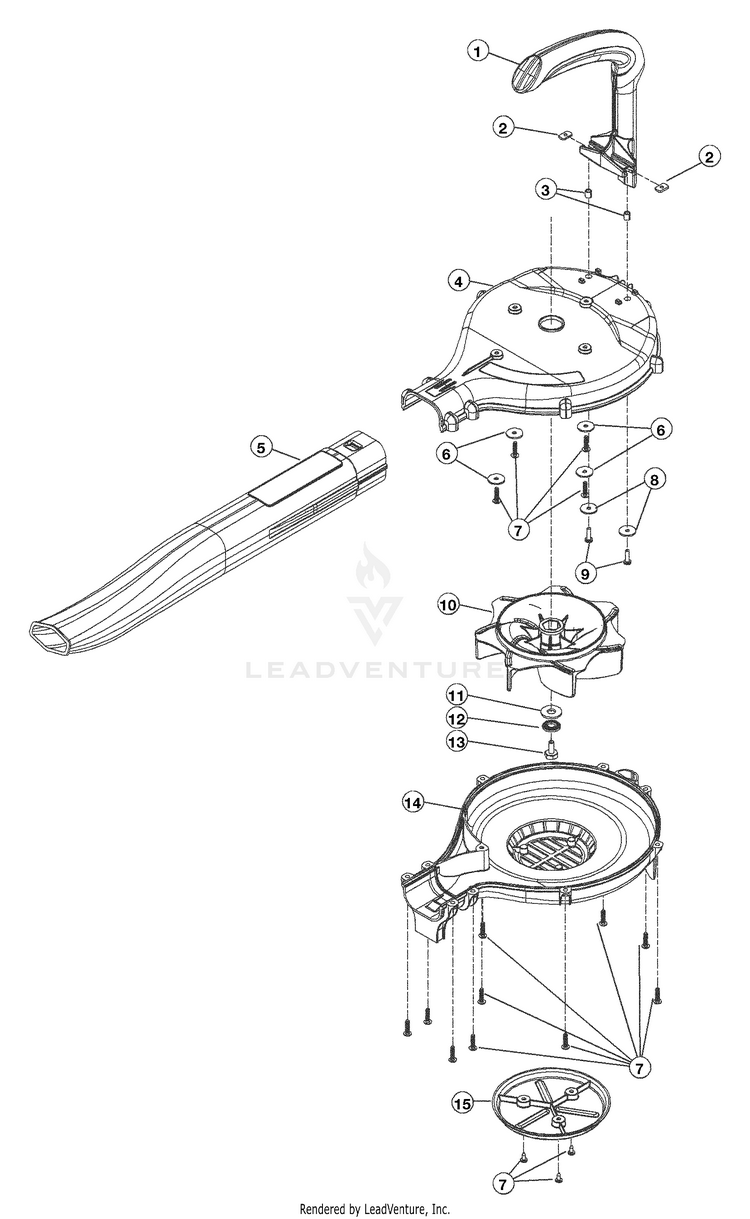 1
2
2
3
4
5
6
6
7
8
9
10
LEADVENTURE
11
12
13
14
7
15
7
Rendered by LeadVenture, Inc.