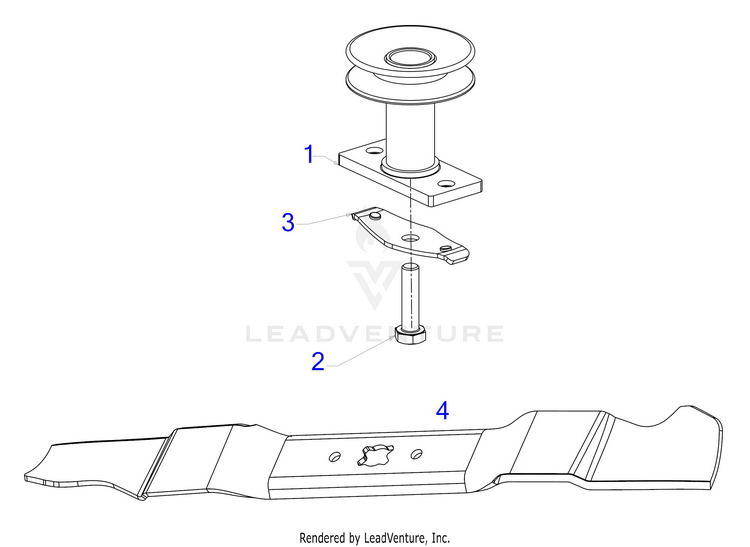 1
3
LEADVENTURE
2
4
Rendered by LeadVenture, Inc.