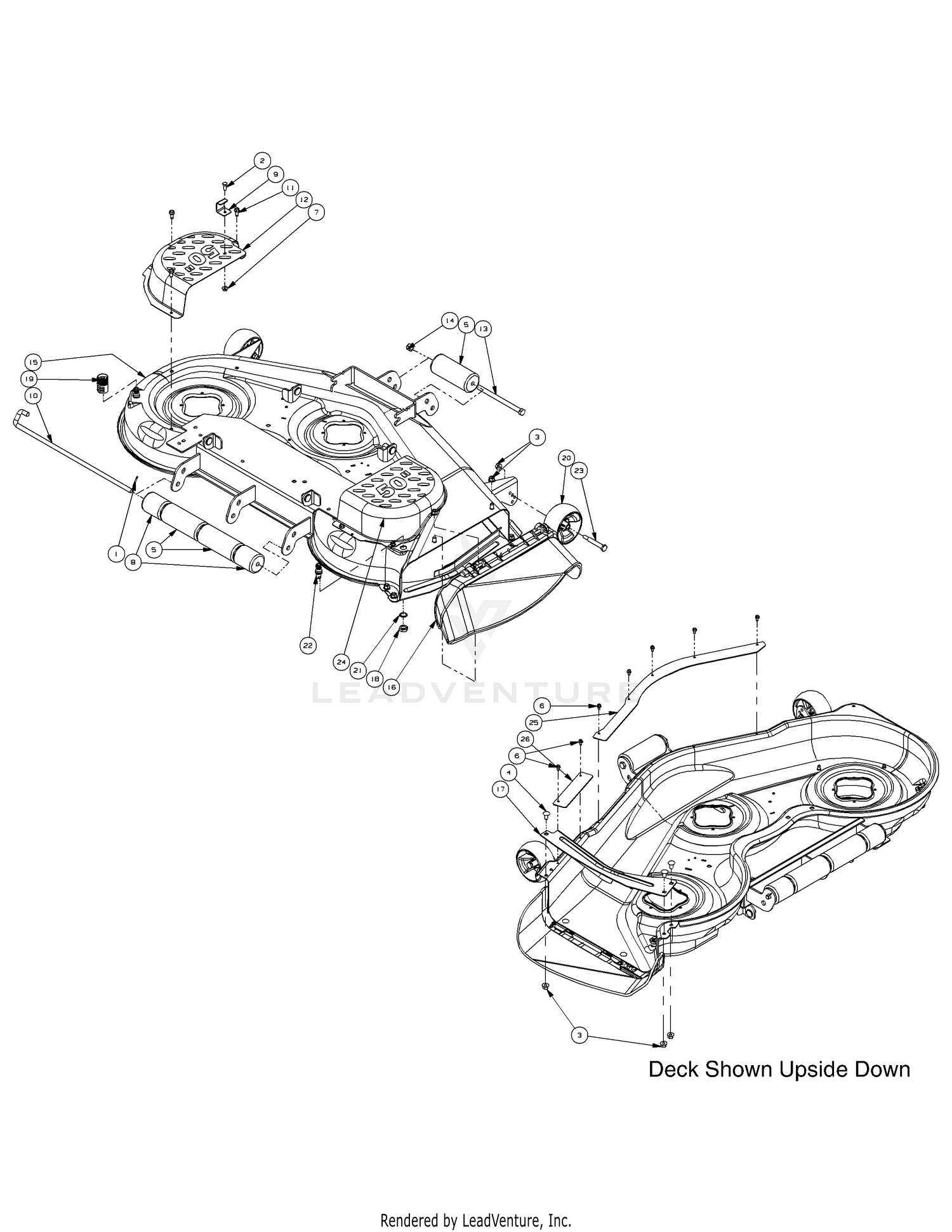 2
9
11
12
7
50"
14
5
13
15
19
10
3
20
23
50"
1
8
5
8
22
24
21
18
16
LEADVENTURE
6
25
26
6
4
17
3
Deck Shown Upside Down
Rendered by LeadVenture, Inc.