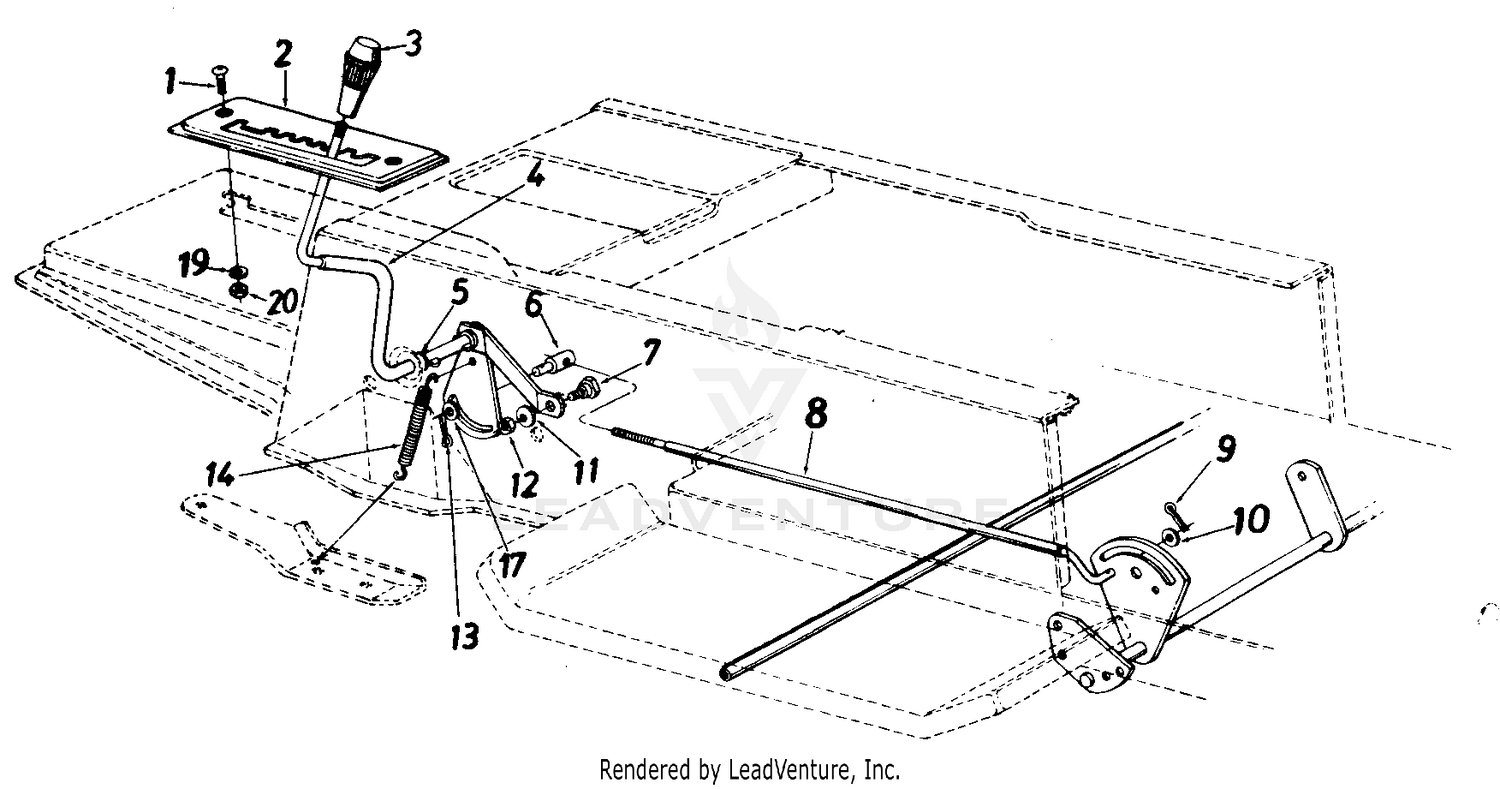 1
2
3
4
19
20
5
6
7
8
14
12
11
17
13
9
10

LEADVENTURE

Rendered by LeadVenture, Inc.