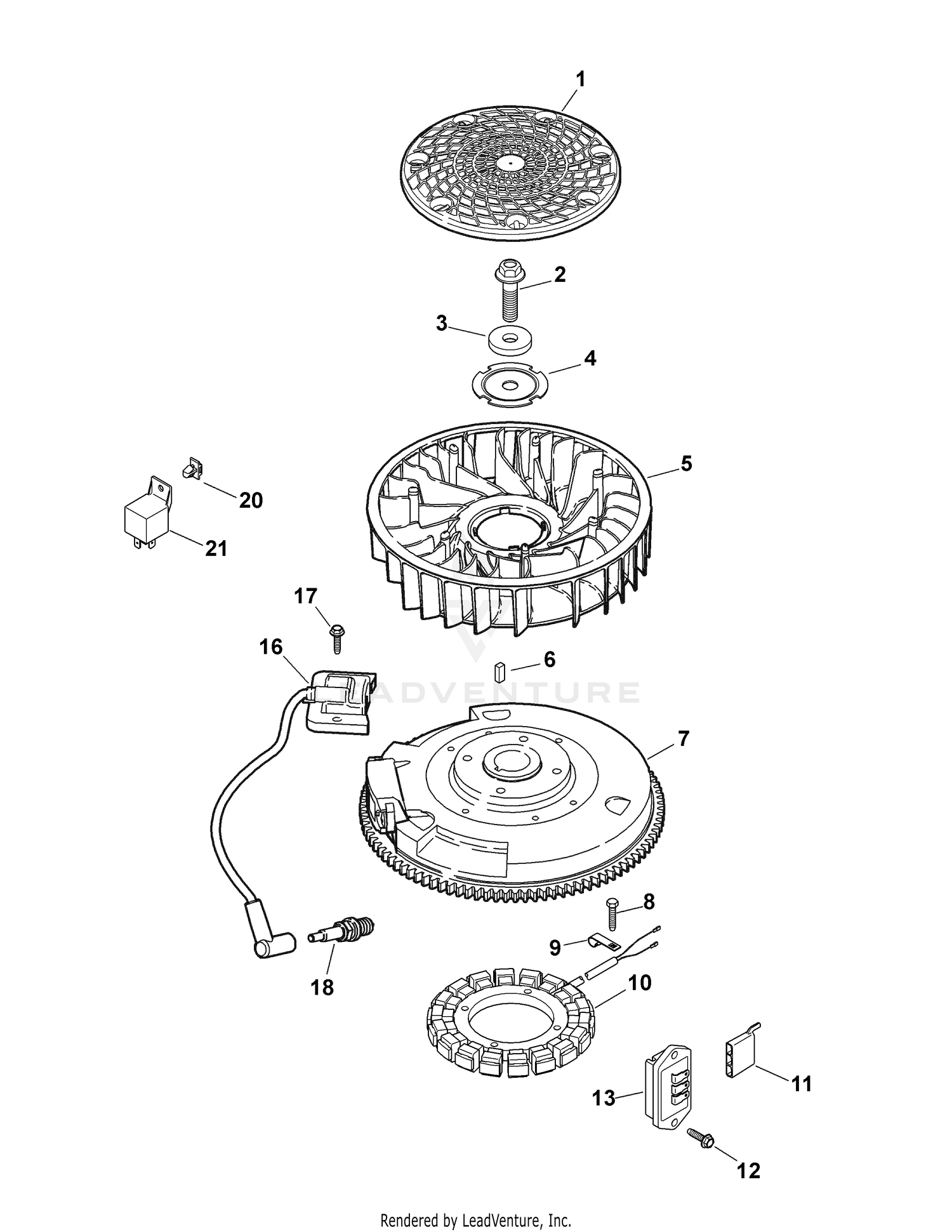 1

2

3

4

5

20

21

17

16

6

LEADVENTURE

7

8

9

18

10

11

13

12

Rendered by LeadVenture, Inc.