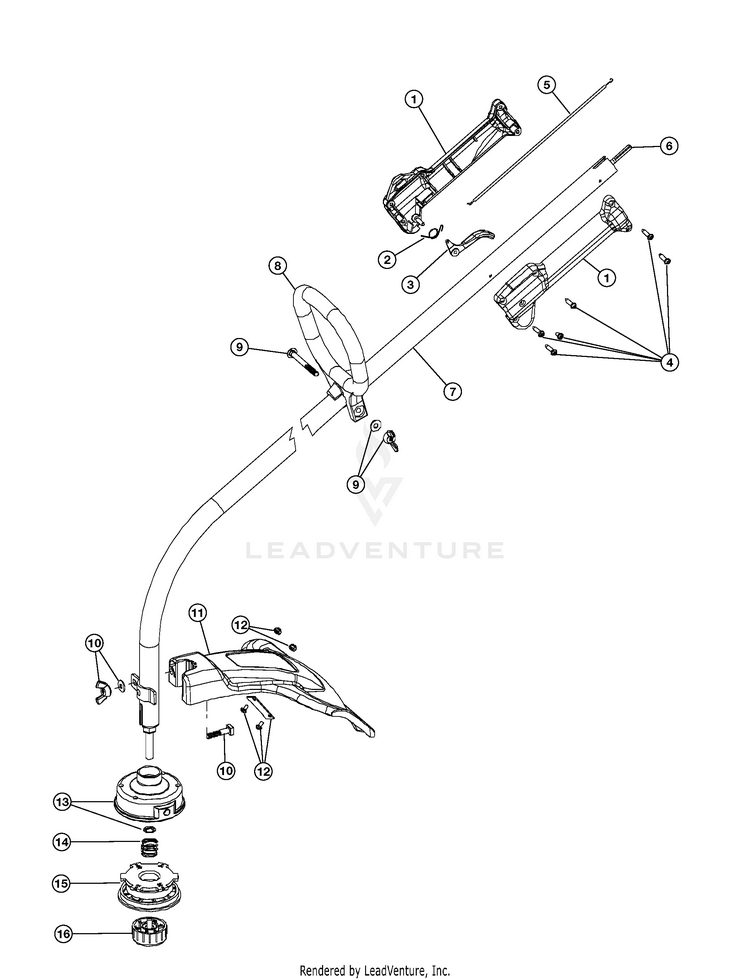 1
5
6
2
3
1
8
9
4
7
9
LEADVENTURE
11
12
10
10
12
13
14
15
16
Rendered by LeadVenture, Inc.