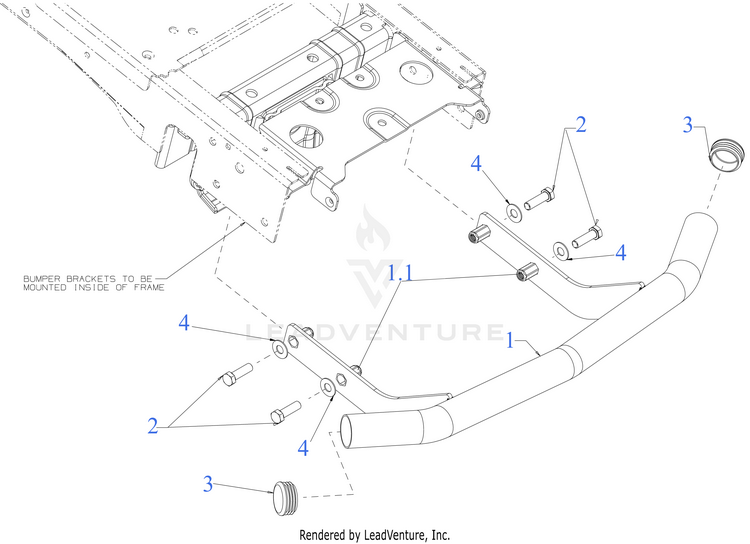 2
3
4
4
BUMPER BRACKETS TO BE MOUNTED INSIDE OF FRAME
1.1
LEADVENTURE
4
1
2
4
3
Rendered by LeadVenture, Inc.