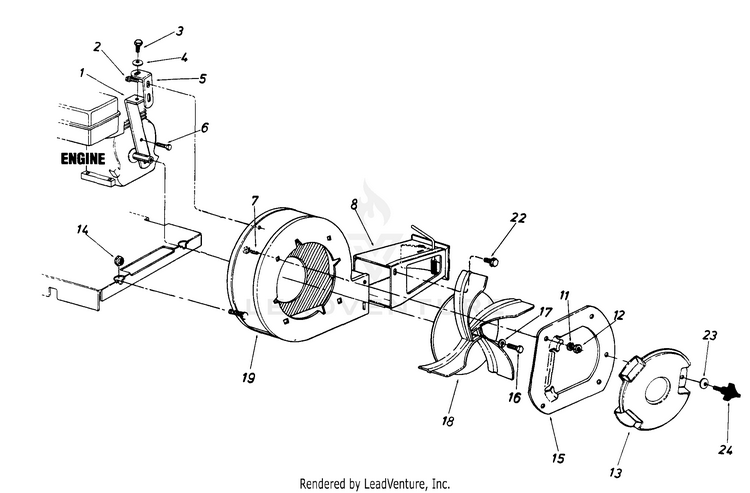 3
2
4
1
5
6
ENGINE
7
8
22
14
11
12
17
23
19
16
18
15
13
24

Rendered by LeadVenture, Inc.