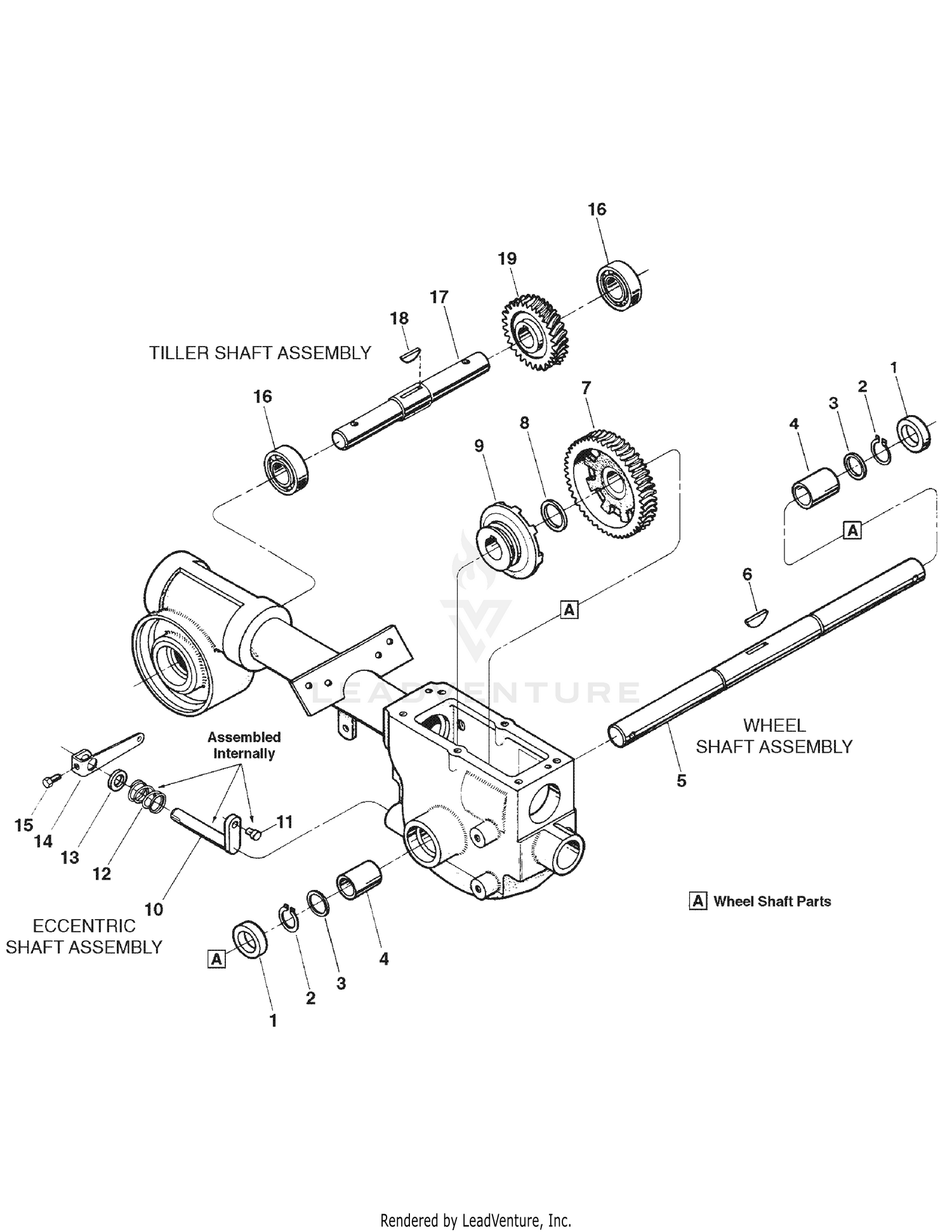 16

19

17

18

TILLER SHAFT ASSEMBLY

16

7

8

9

1

2

3

4

A

6

A

LEADVENTURE

WHEEL SHAFT ASSEMBLY

5

Assembled Internally

15

14

13

12

11

10

ECCENTRIC SHAFT ASSEMBLY

A

1

2

3

4

A Wheel Shaft Parts

Rendered by LeadVenture, Inc.