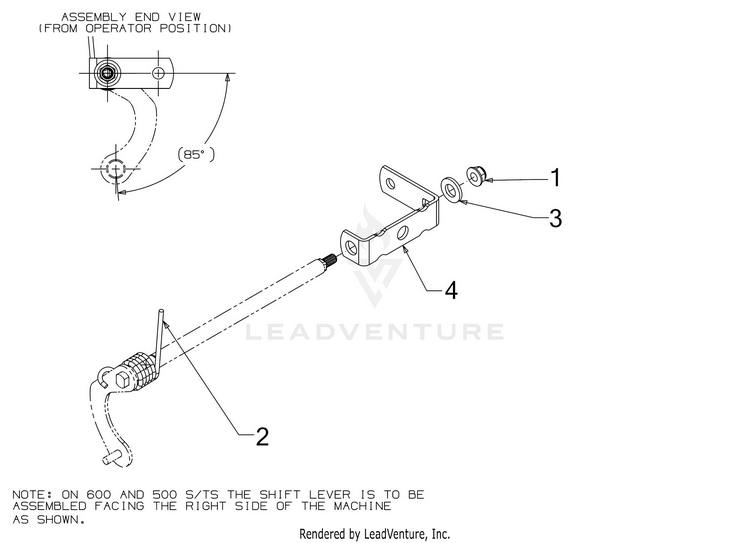 ASSEMBLY END VIEW
(FROM OPERATOR POSITION)

(85°)

1

3

4

LEADVENTURE

2

NOTE: ON 600 AND 500 S/TS THE SHIFT LEVER IS TO BE ASSEMBLED FACING THE RIGHT SIDE OF THE MACHINE AS SHOWN.

Rendered by LeadVenture, Inc.