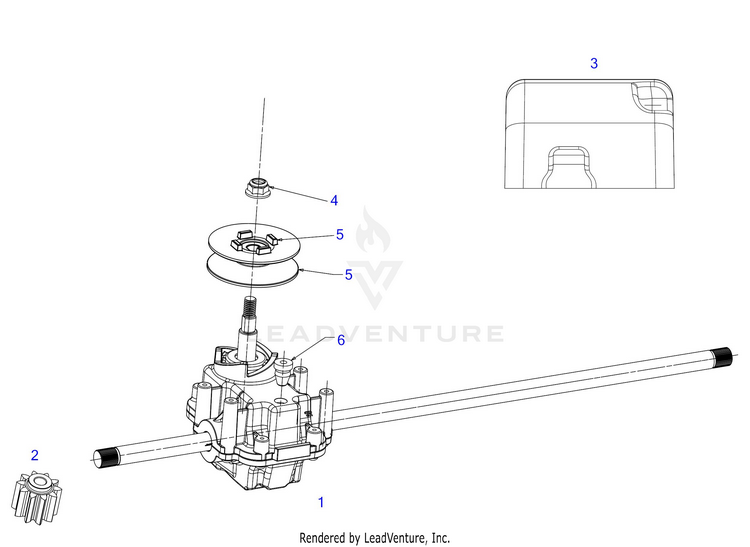 3

4

5

5

LEADVENTURE

6

2

1

Rendered by LeadVenture, Inc.