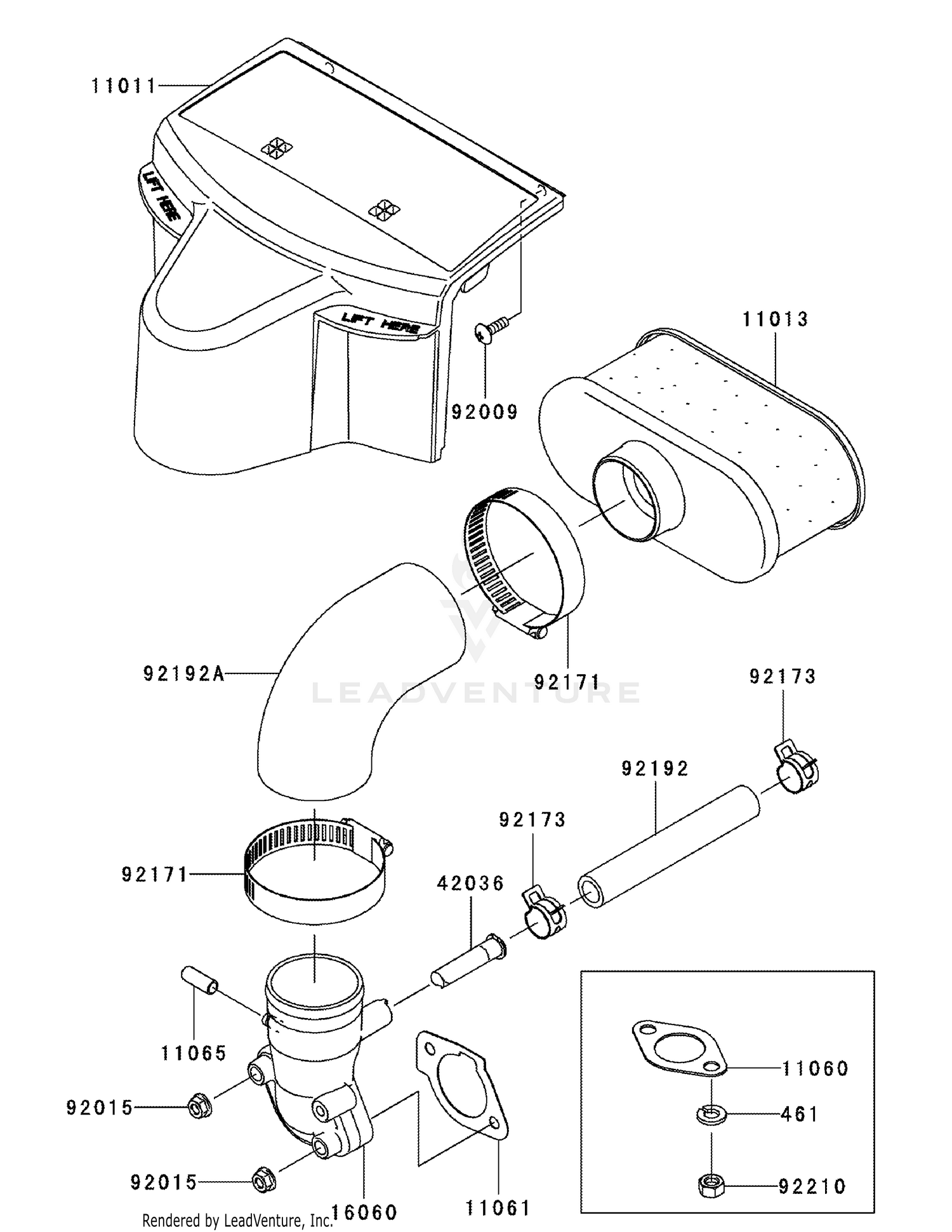 11011

LIFT HERE

LIFT HERE

92009

11013

92192A

92171

LEADVENTURE

92173

92192

92173

92171

42036

11065

92015

92015

16060

11061

11060

461

92210

Rendered by LeadVenture, Inc.