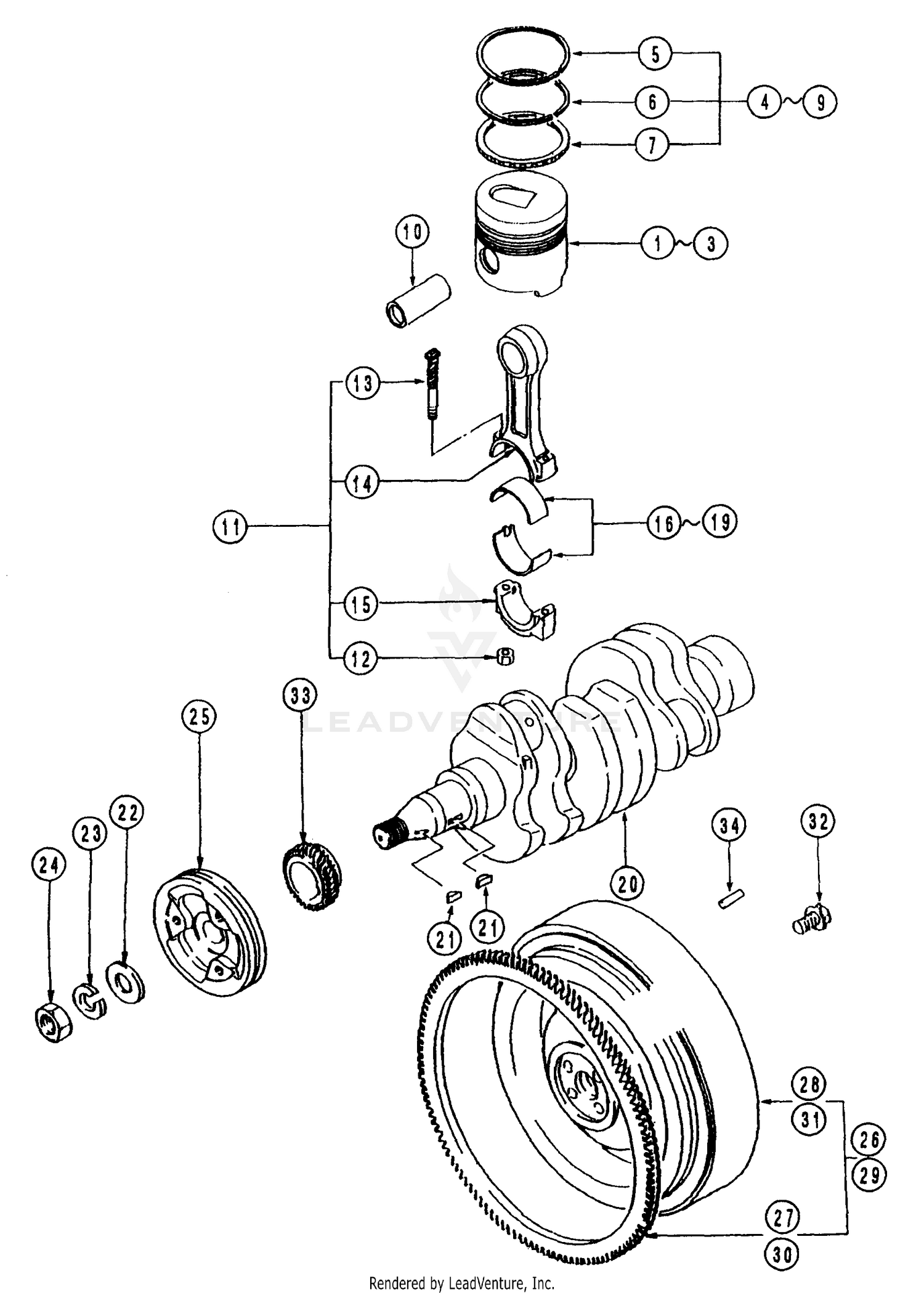 5
6
4 ~ 9
7
10
1 ~ 3
13
14
11
16 ~ 19
15
12
LEADVENTURE
33
25
22
23
24
34
32
20
21
21
28
31
26
29
27
30
Rendered by LeadVenture, Inc.