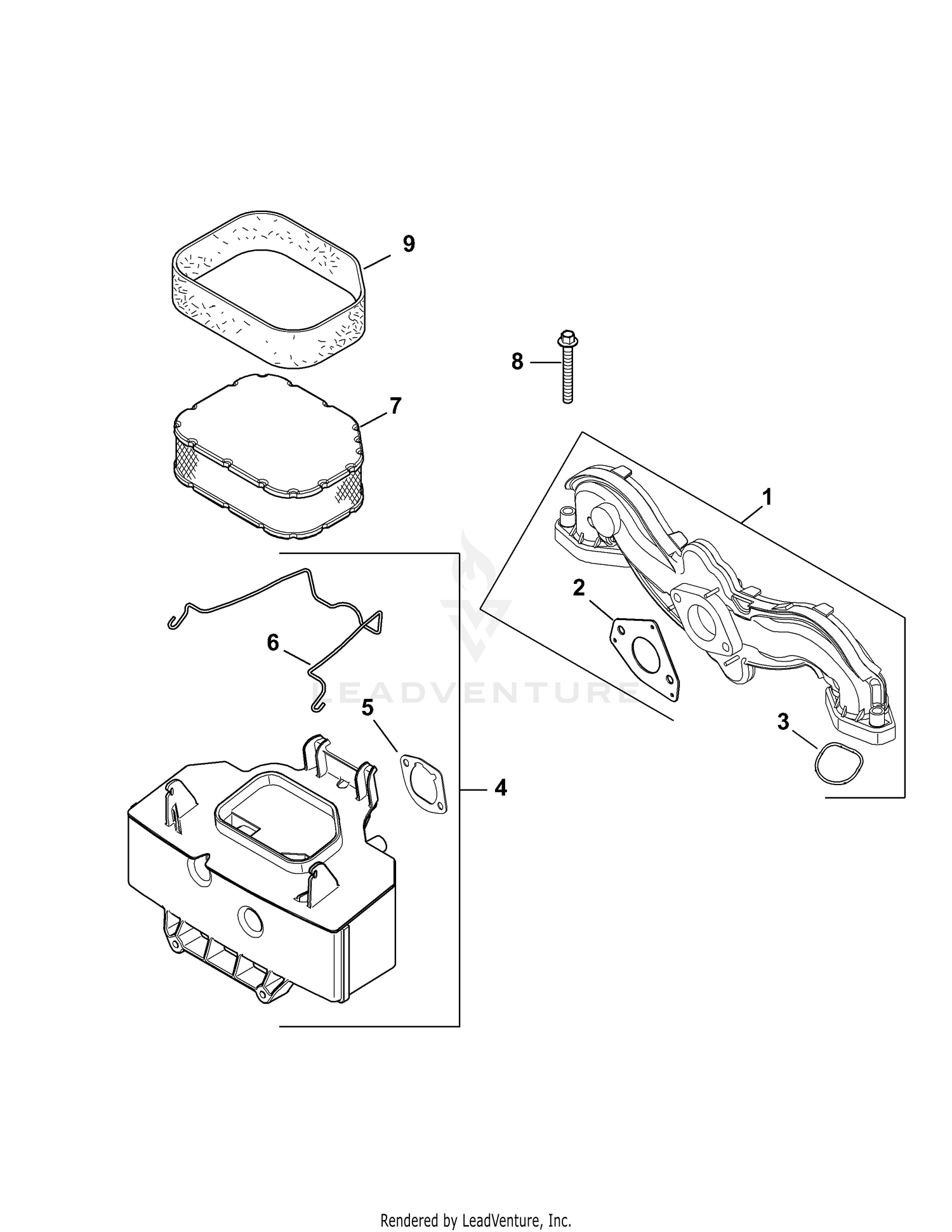 9

8

7

1

2

6

LEADVENTURE

5

3

4

Rendered by LeadVenture, Inc.