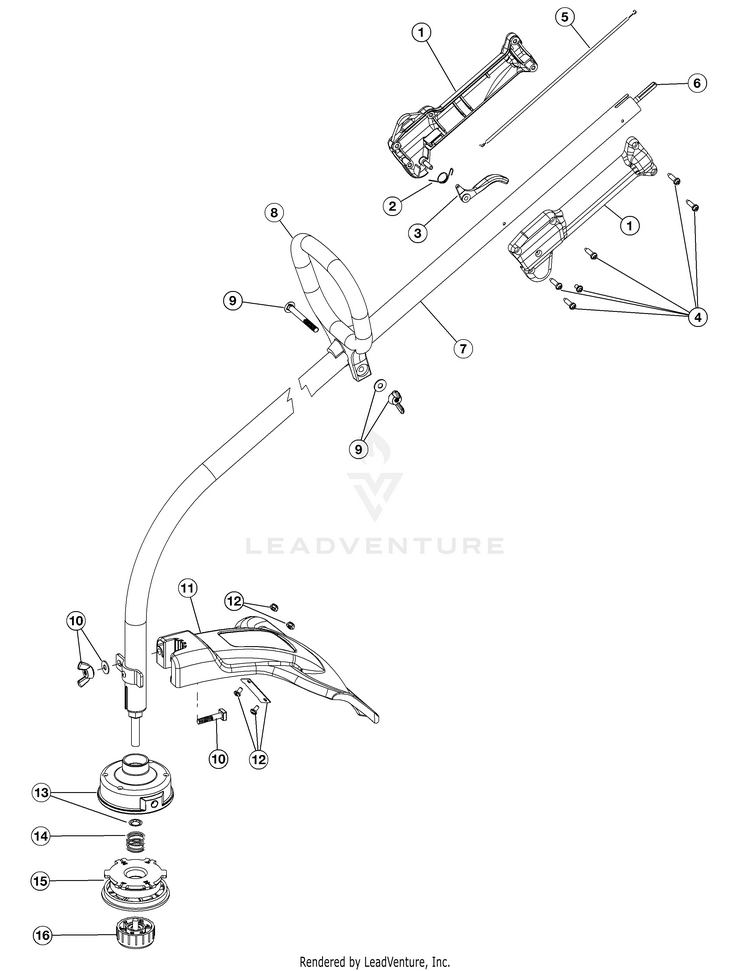 1
5
6
2
3
1
8
4
9
7
9
LEADVENTURE
11
12
10
10
12
13
14
15
16
Rendered by LeadVenture, Inc.