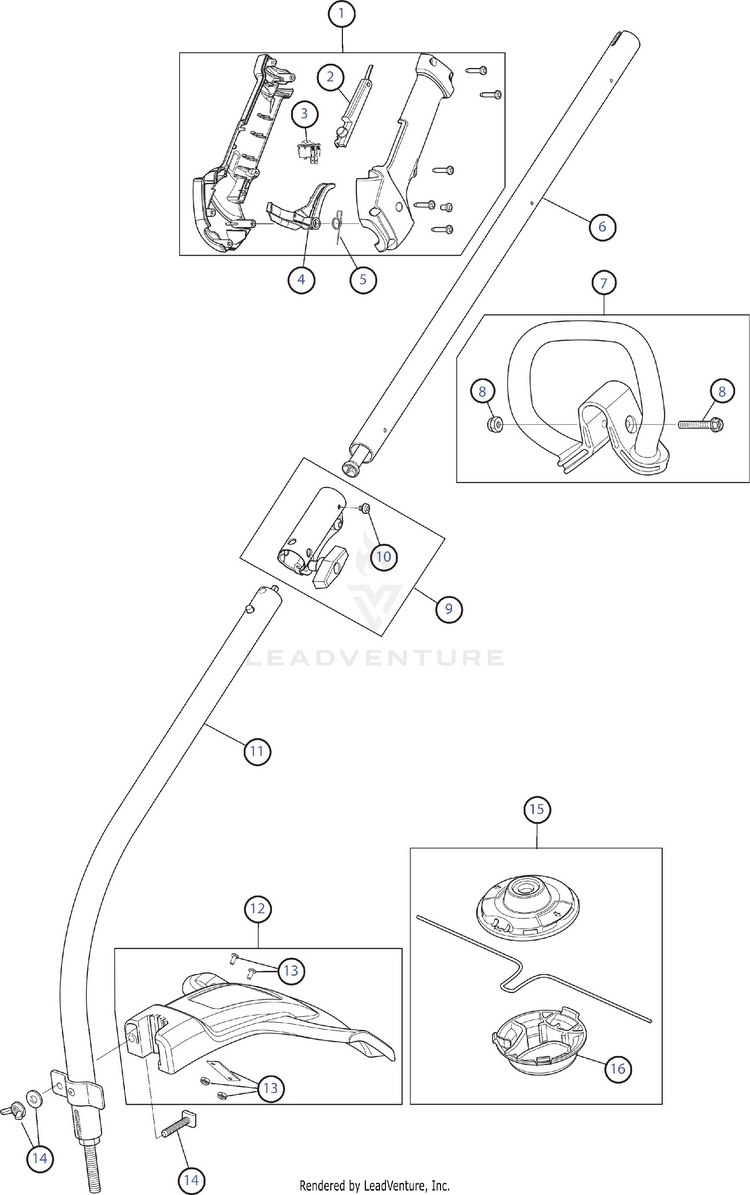 1
2
3
4
5
6
7
8
8
10
9
LEADVENTURE
11
15
12
13
13
16
14
14
Rendered by LeadVenture, Inc.