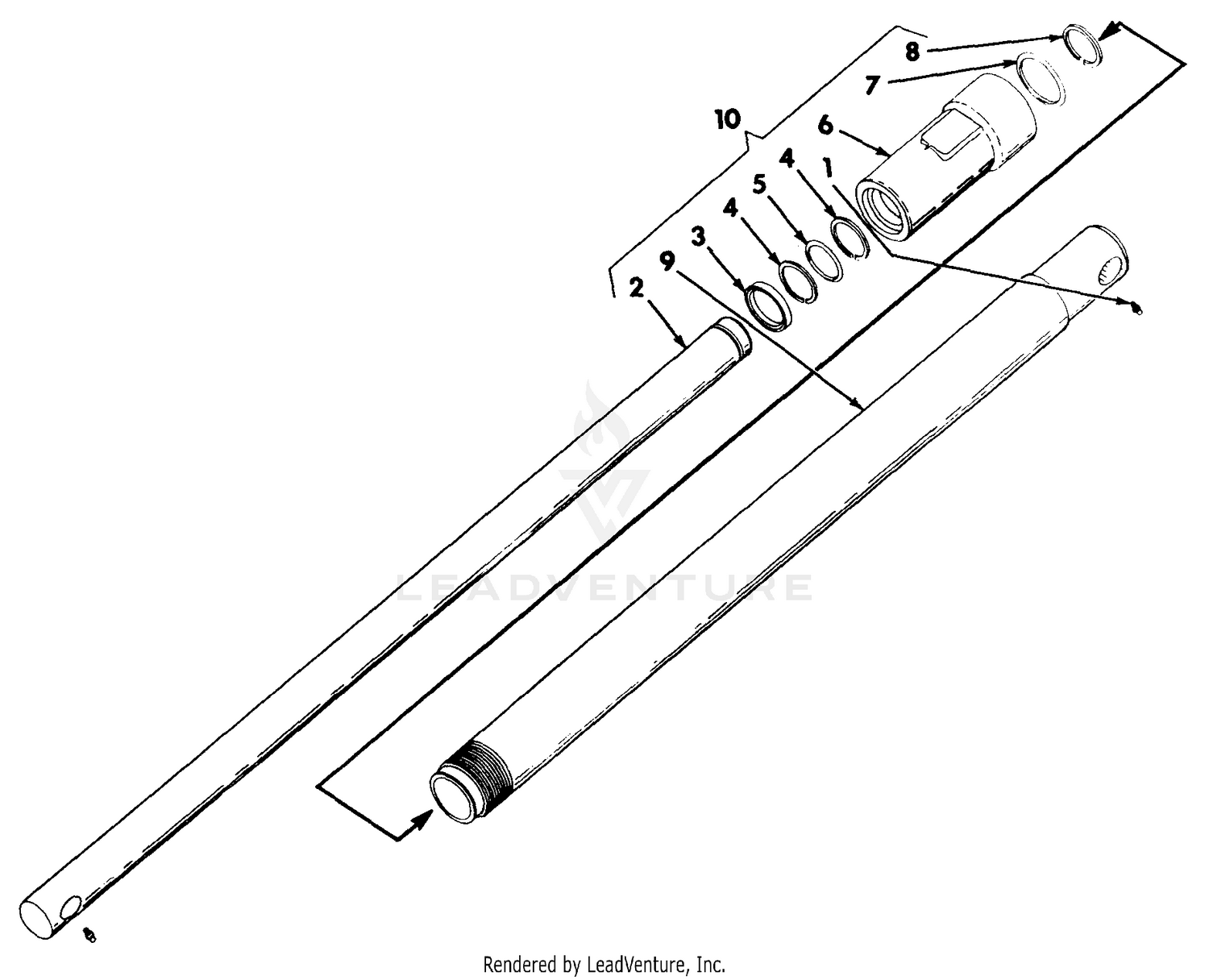 8
7
10
6
4
1
5
4
3
9
2
LEADVENTURE
Rendered by LeadVenture, Inc.