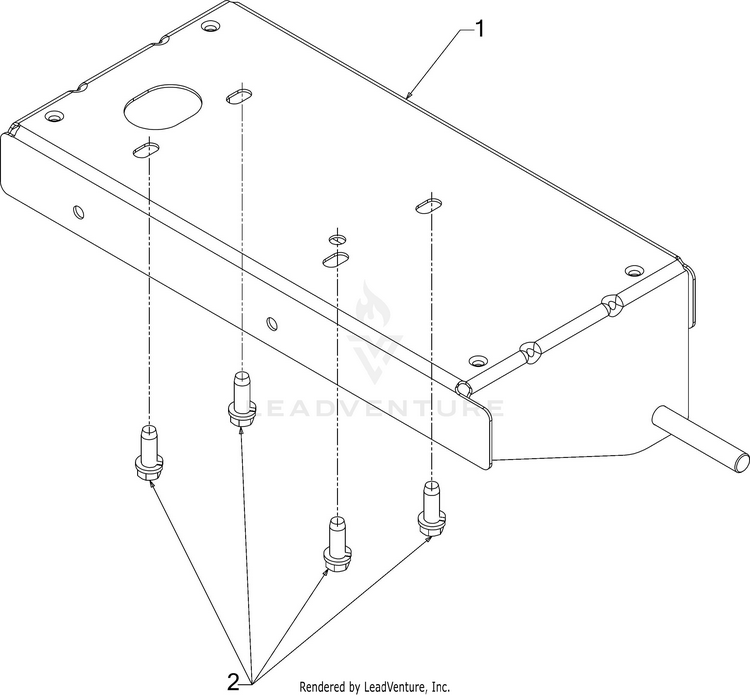 1

LEADVENTURE

2

Rendered by LeadVenture, Inc.