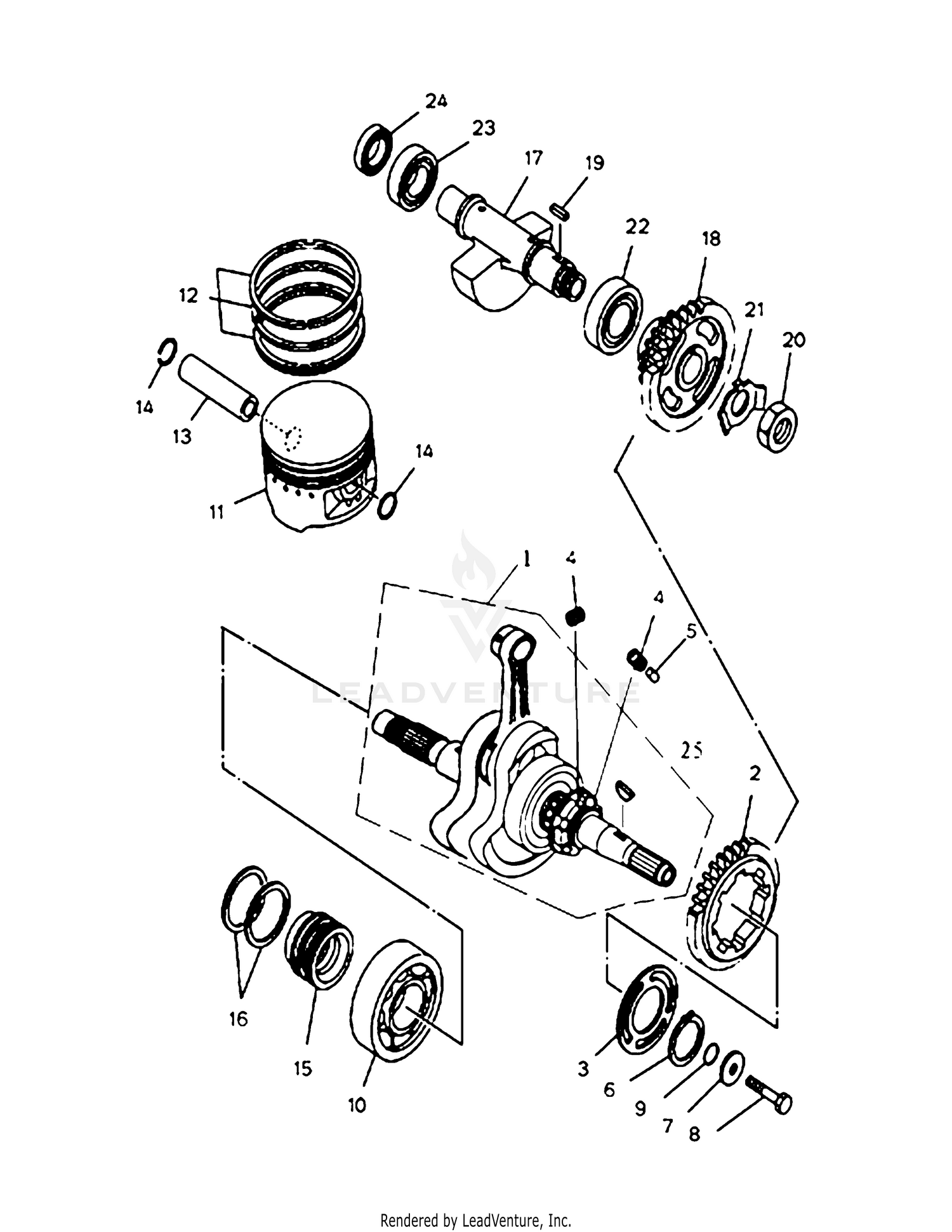 24
23
17
19
22
18
21
20
12
14
13
14
11
1
4
4
5
LEADVENTURE
25
2
16
15
10
3
6
9
7
8

Rendered by LeadVenture, Inc.