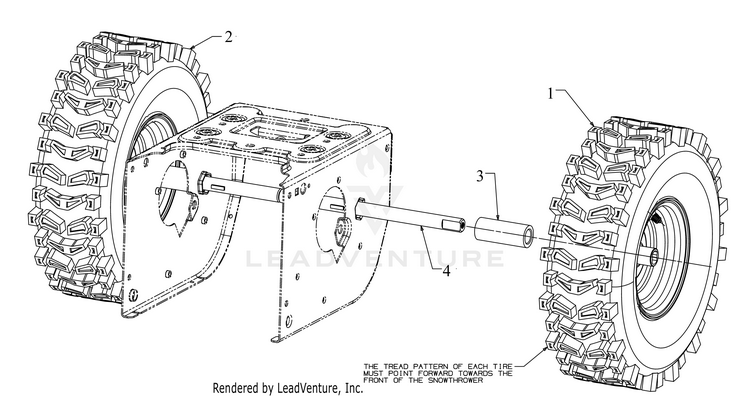 2

1

3

4

LEADVENTURE

THE TREAD PATTERN OF EACH TIRE MUST POINT FORWARD TOWARDS THE FRONT OF THE SNOWTHROWER

Rendered by LeadVenture, Inc.