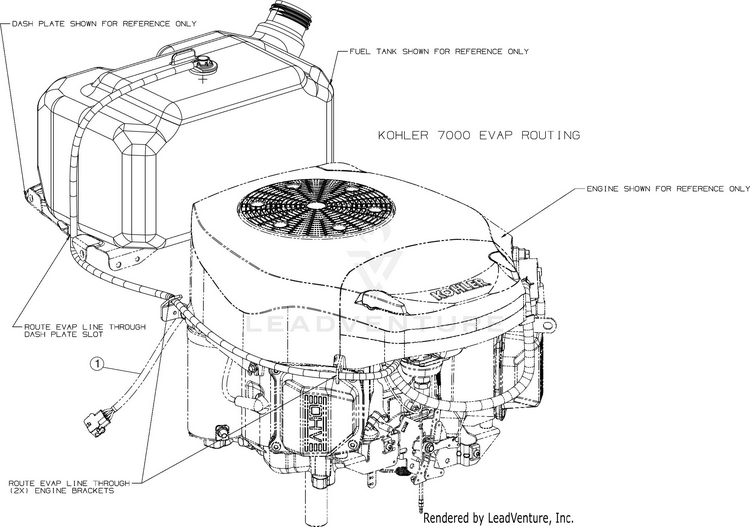 DASH PLATE SHOWN FOR REFERENCE ONLY

FUEL TANK SHOWN FOR REFERENCE ONLY

KOHLER 7000 EVAP ROUTING

ENGINE SHOWN FOR REFERENCE ONLY

KOHLER

LEADVENTURE

ROUTE EVAP LINE THROUGH DASH PLATE SLOT

1

OHV

ROUTE EVAP LINE THROUGH (2X) ENGINE BRACKETS

Rendered by LeadVenture, Inc.