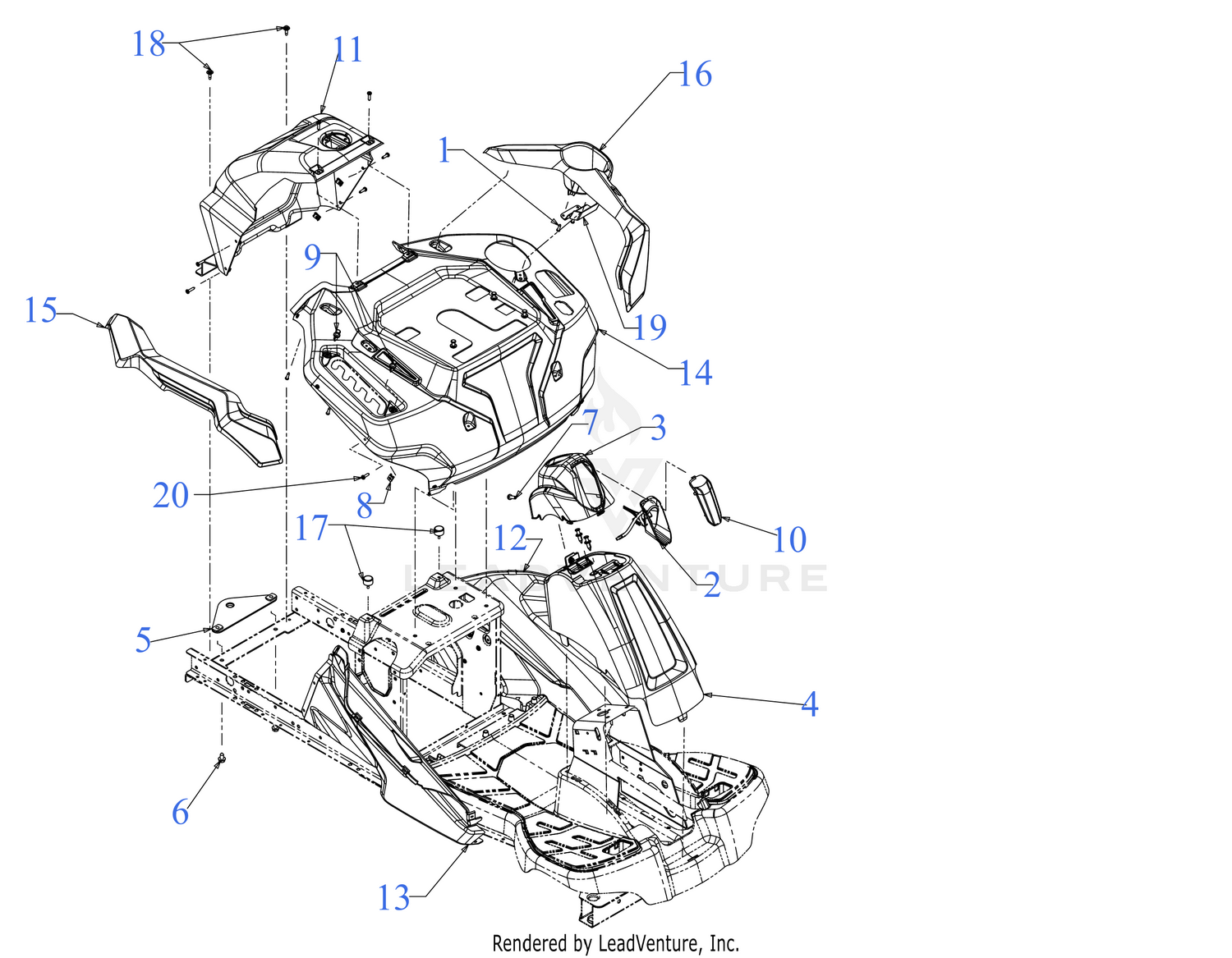 18
11
16
1
9
15
19
14
7
3
20
8
17
12
10
2
5
4
6
13
LEADVENTURE
Rendered by LeadVenture, Inc.