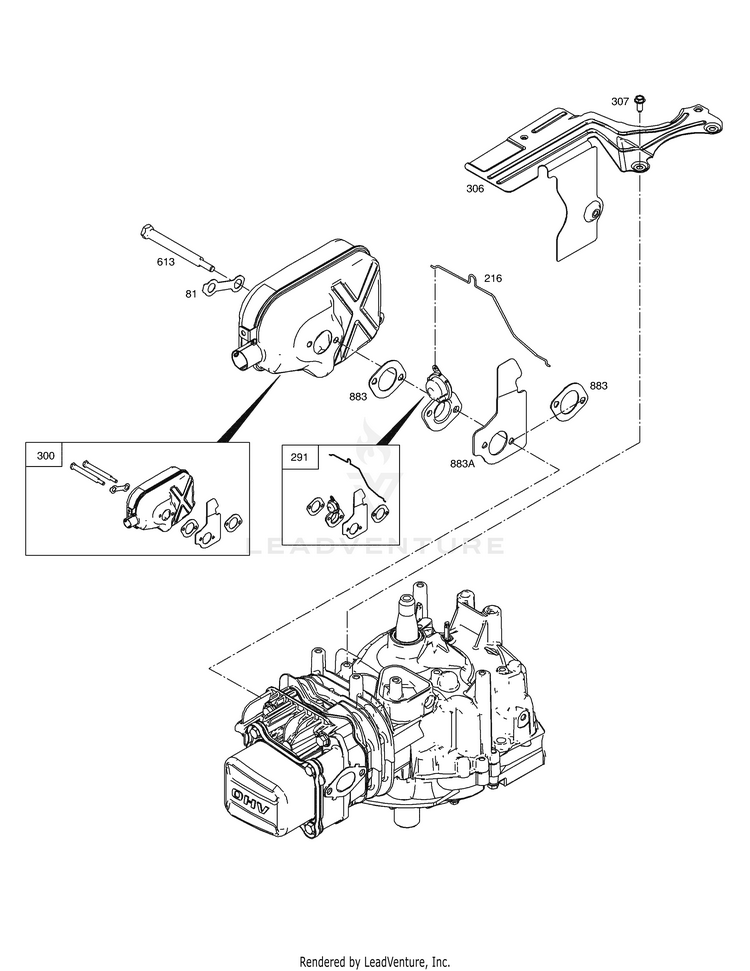 307
306
613
81
216
883
883
883A
300
291
LEADVENTURE
OHV
Rendered by LeadVenture, Inc.