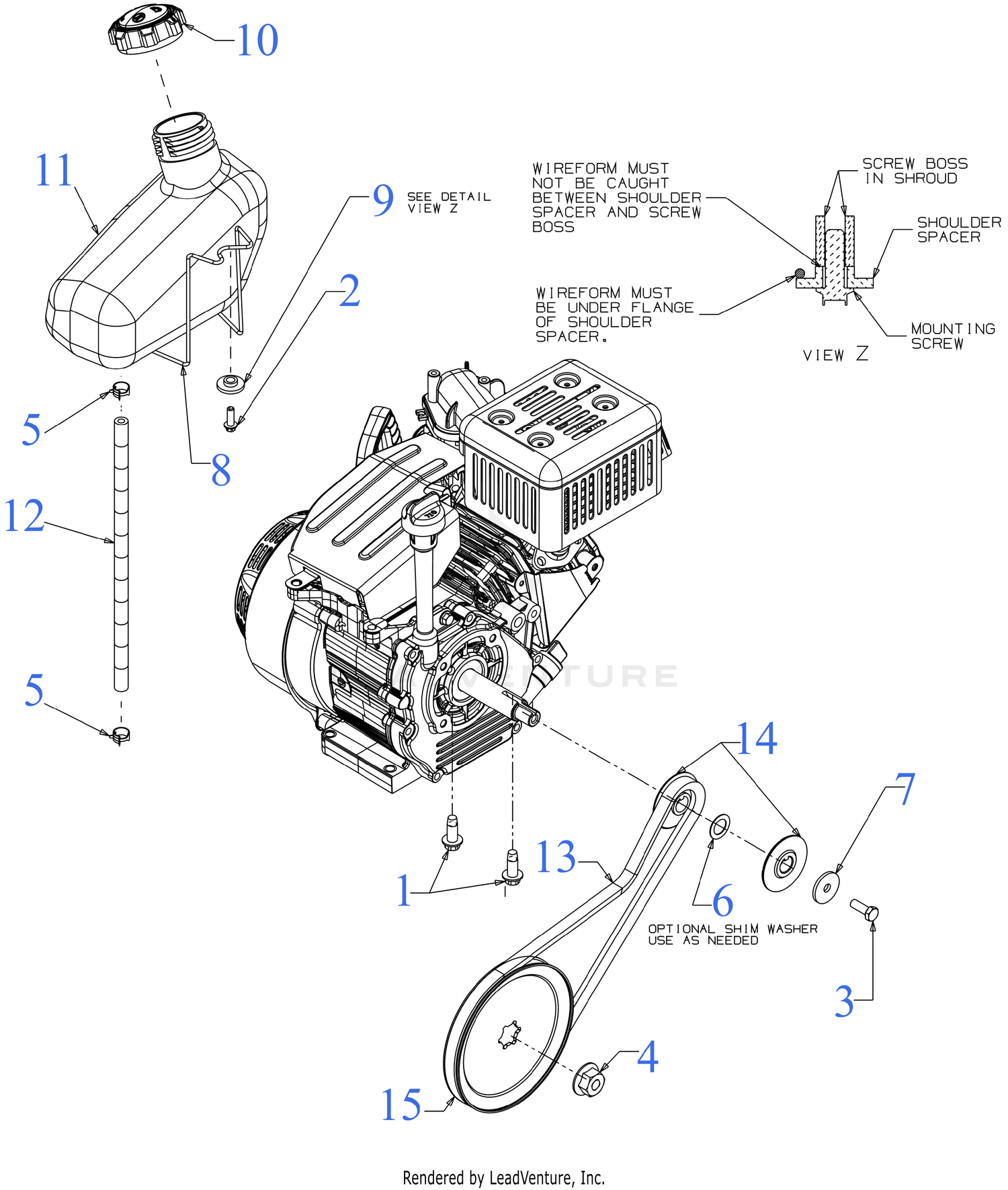 10

11

9 SEE DETAIL VIEW Z

WIREFORM MUST NOT BE CAUGHT BETWEEN SHOULDER SPACER AND SCREW BOSS

SCREW BOSS IN SHROUD

SHOULDER SPACER

WIREFORM MUST BE UNDER FLANGE OF SHOULDER SPACER.

MOUNTING SCREW

VIEW Z

2

5

8

12

5

14

7

13

1

6

OPTIONAL SHIM WASHER USE AS NEEDED

3

4

15

Rendered by LeadVenture, Inc.