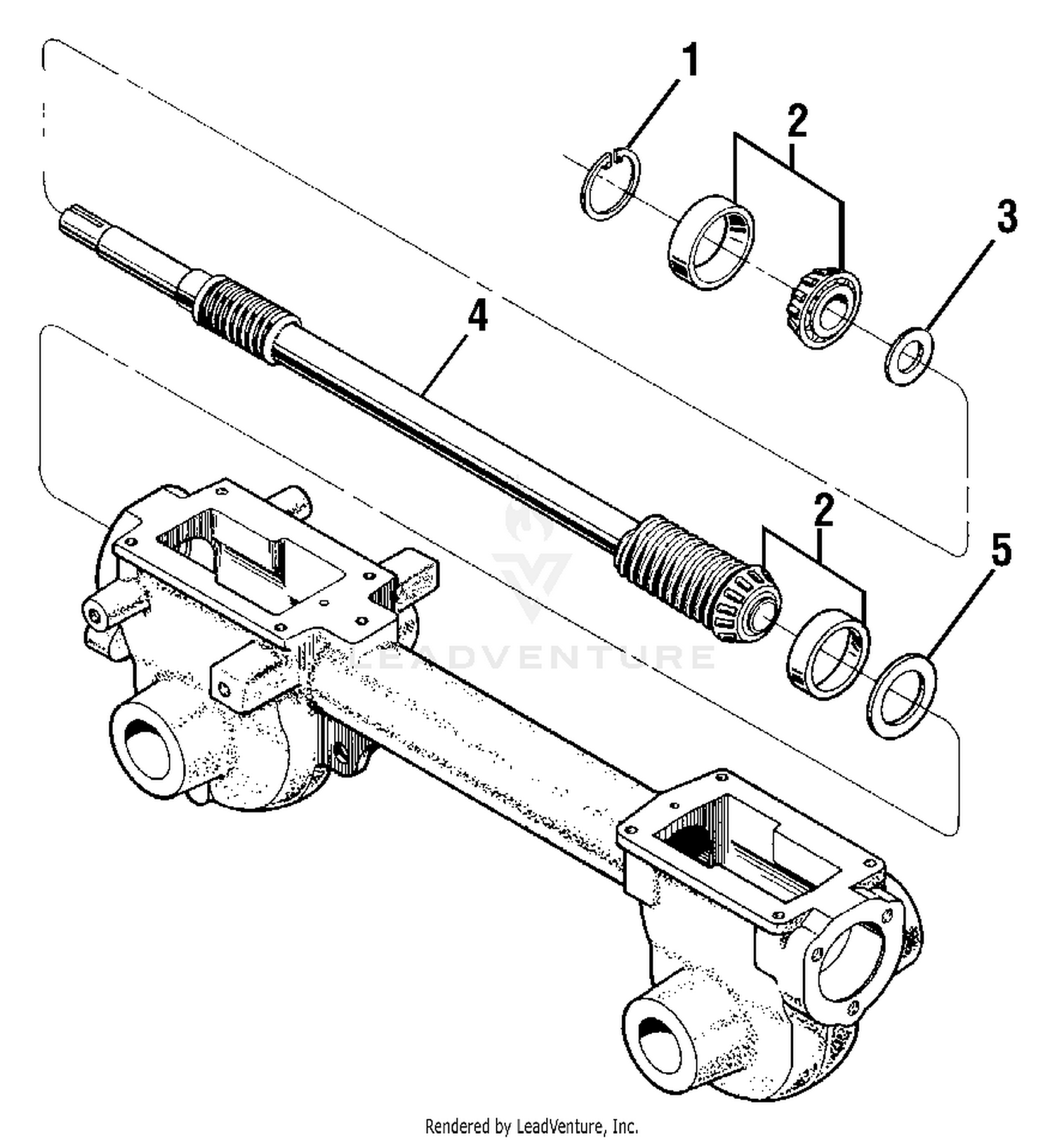 1
2
3
4
2
5
LEADVENTURE
Rendered by LeadVenture, Inc.