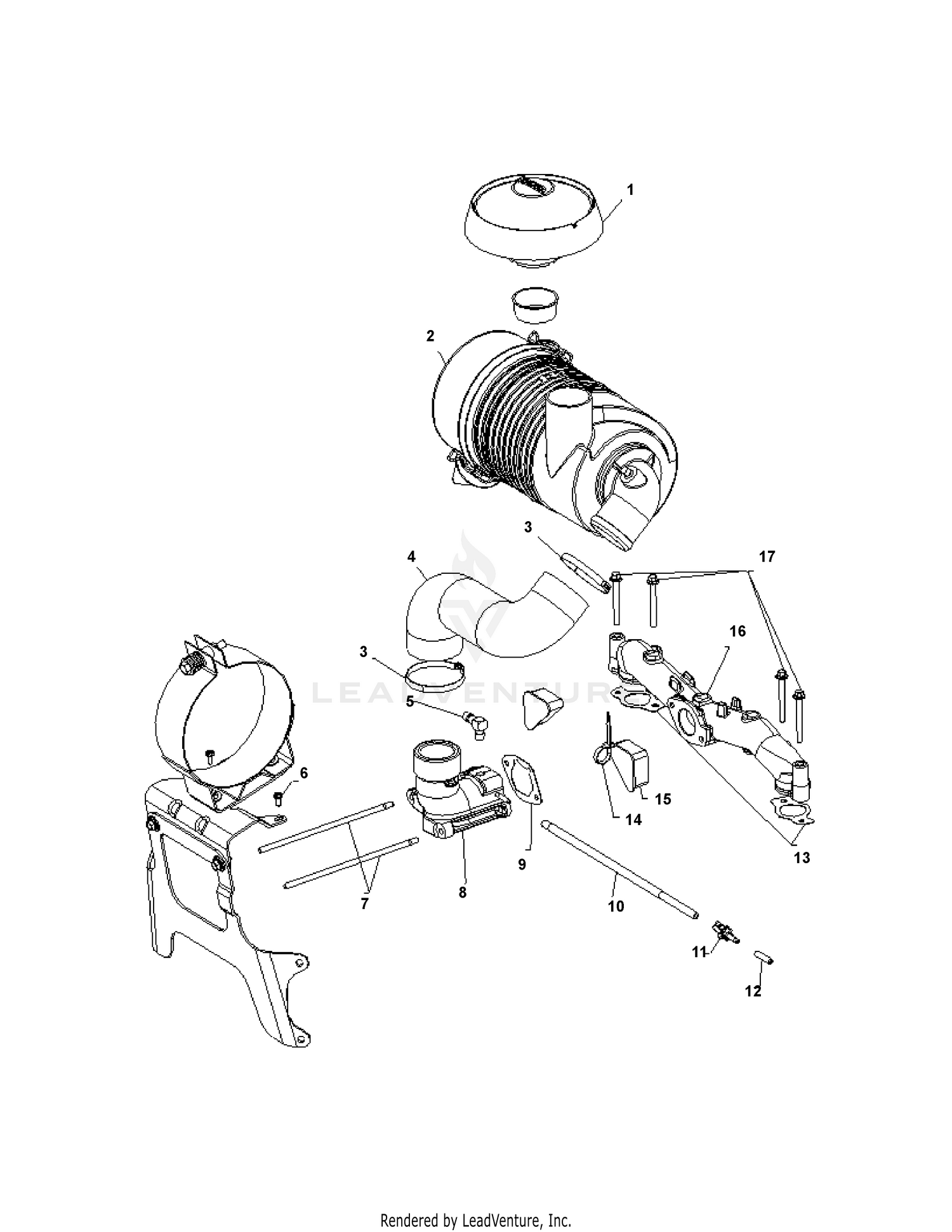 1
2
3
17
4
16
3
LEADVENTURE
5
6
15
14
13
9
8
7
10
11
12

Rendered by LeadVenture, Inc.