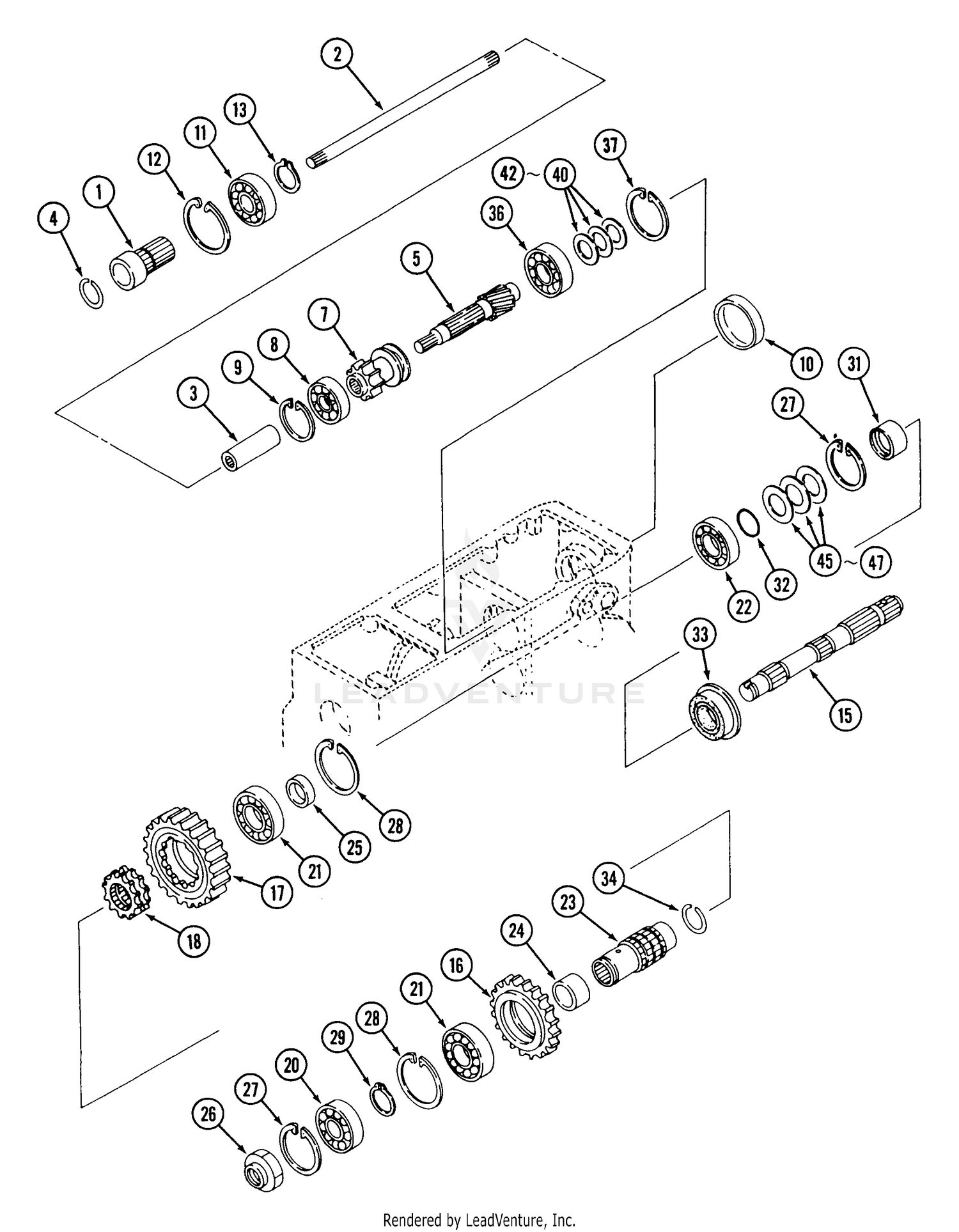 2
13
11
12
1
4
37
42 ~ 40
36
5
7
8
9
3
10
31
27
45 ~ 47
32
22
33
15
LEADVENTURE
28
25
21
17
18
34
23
24
16
21
28
29
20
27
26
Rendered by LeadVenture, Inc.