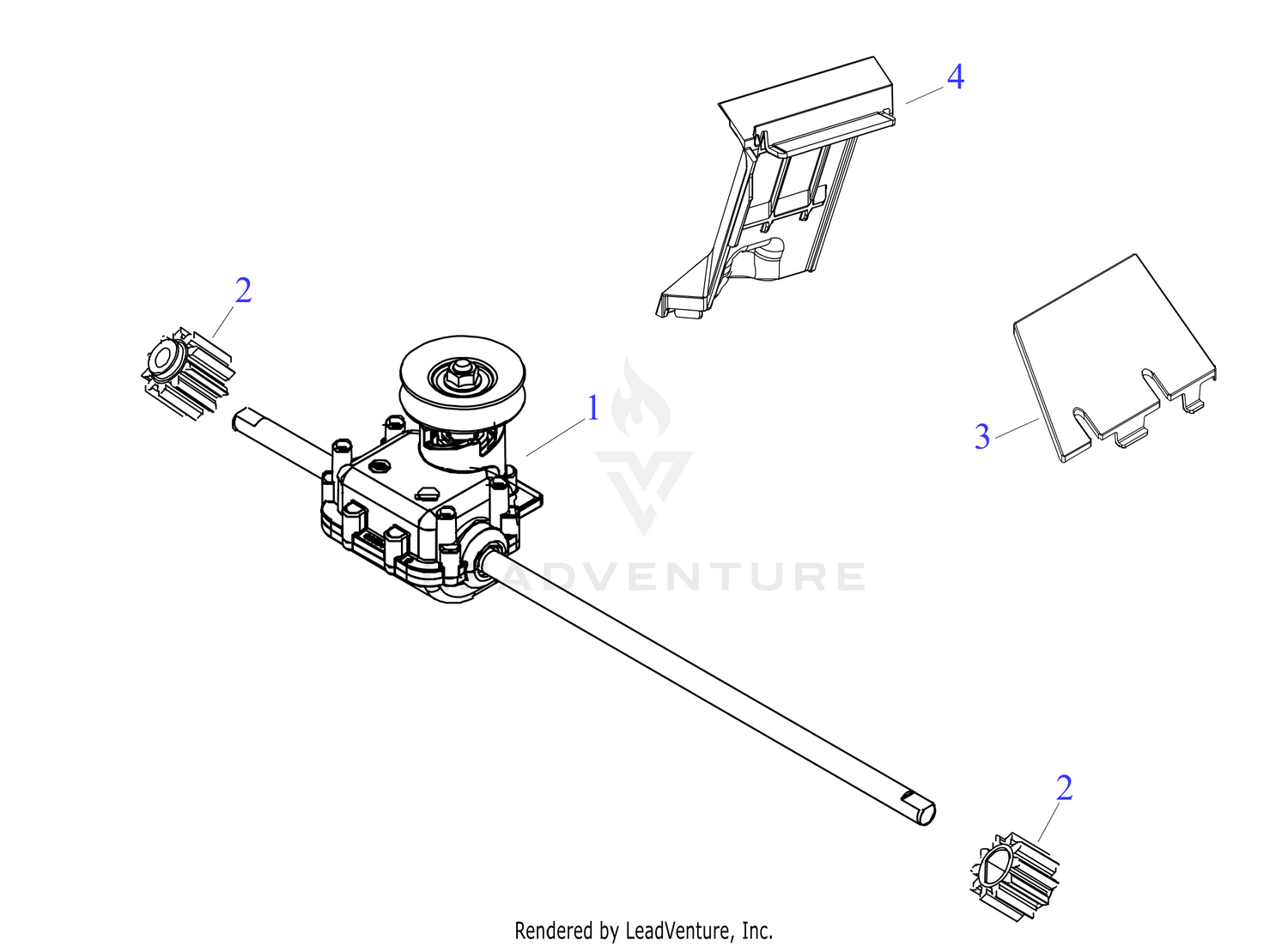 4

2

1

3

ADVENTURE

2

Rendered by LeadVenture, Inc.