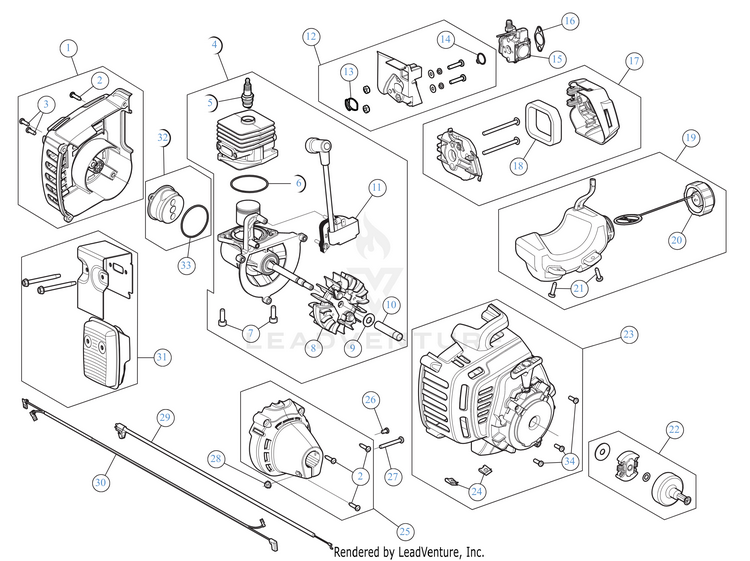 1
2
3
4
5
6
7
8
9
10
11
12
13
14
15
16
17
18
19
20
21
22
23
24
25
26
27
28
29
30
31
32
33
34
2
LEADVENTURE
Rendered by LeadVenture, Inc.